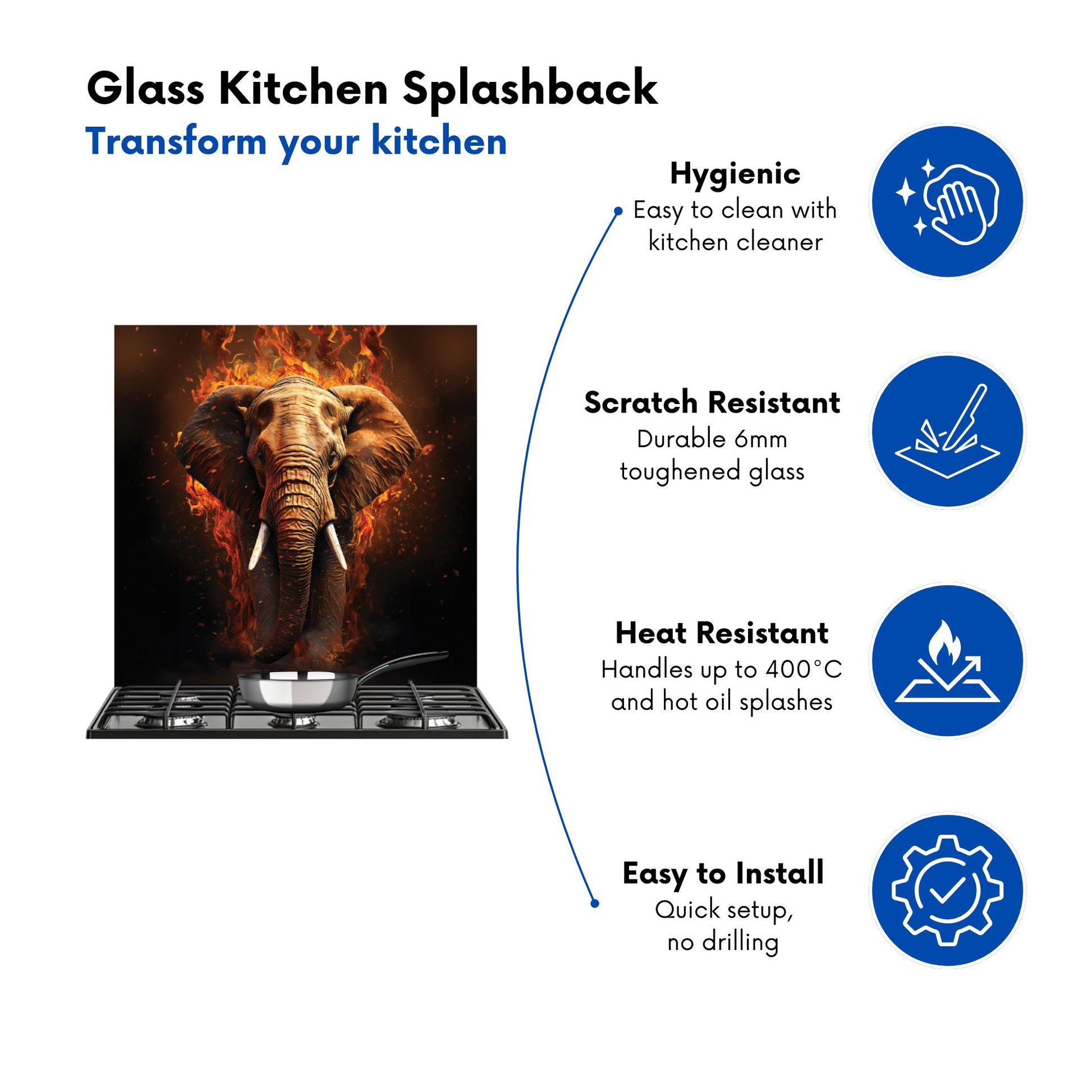 Glass Kitchen Splashback
Transform your kitchen

Hygienic
Easy to clean with kitchen cleaner

Scratch Resistant
Durable 6mm toughened glass

Heat Resistant
Handles up to 400°C and hot oil splashes

Easy to Install
Quick setup, no drilling