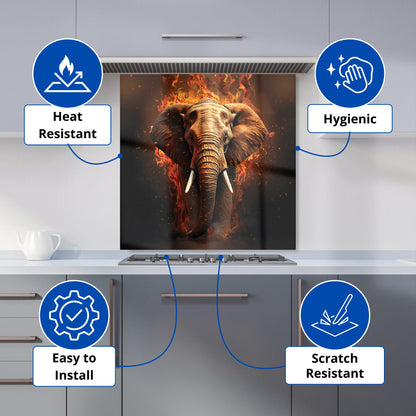 Heat Resistant

Hygienic

Easy to Install

Scratch Resistant