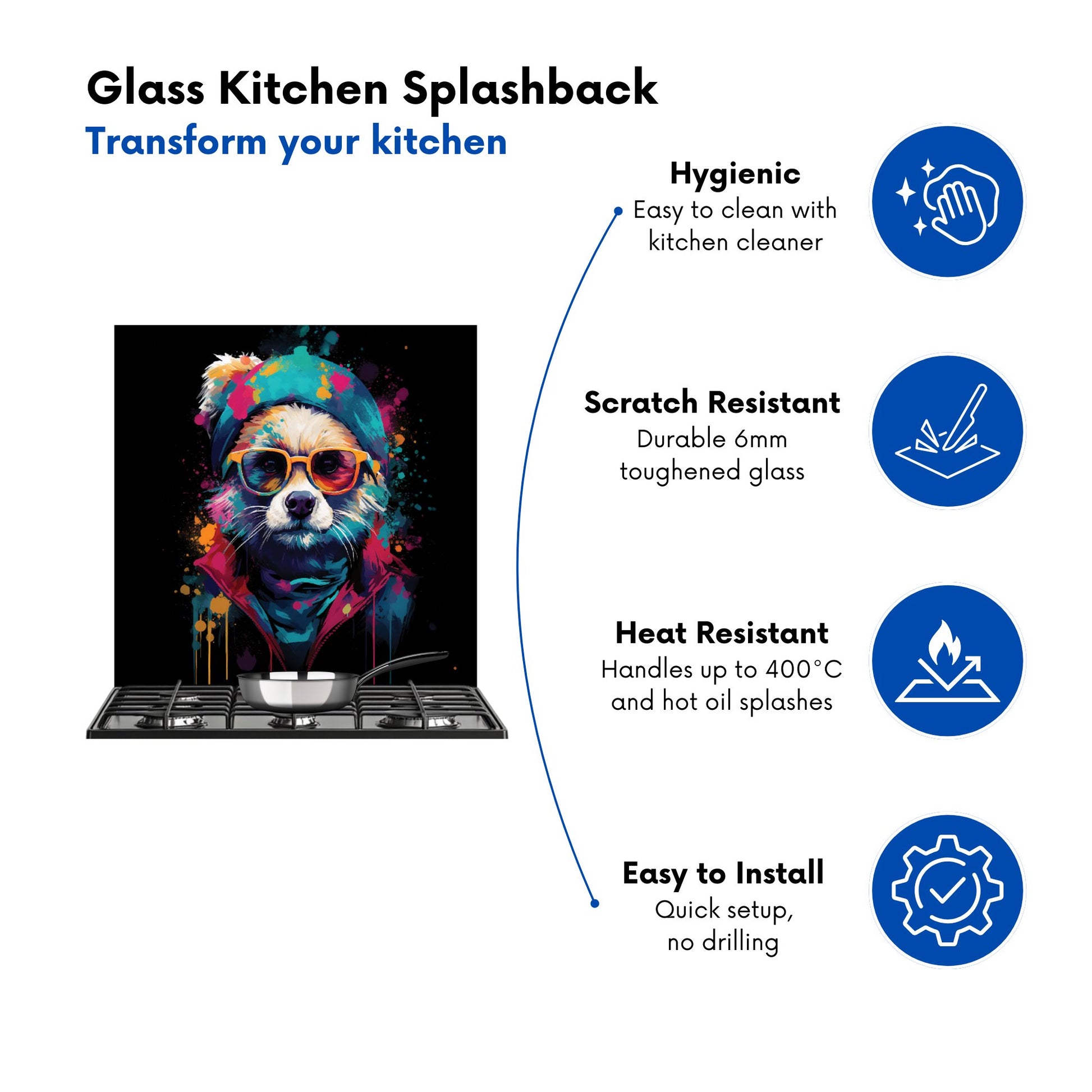 Glass Kitchen Splashback
Transform your kitchen

Hygienic
Easy to clean with kitchen cleaner

Scratch Resistant
Durable 6mm toughened glass

Heat Resistant
Handles up to 400°C and hot oil splashes

Easy to Install
Quick setup, no drilling