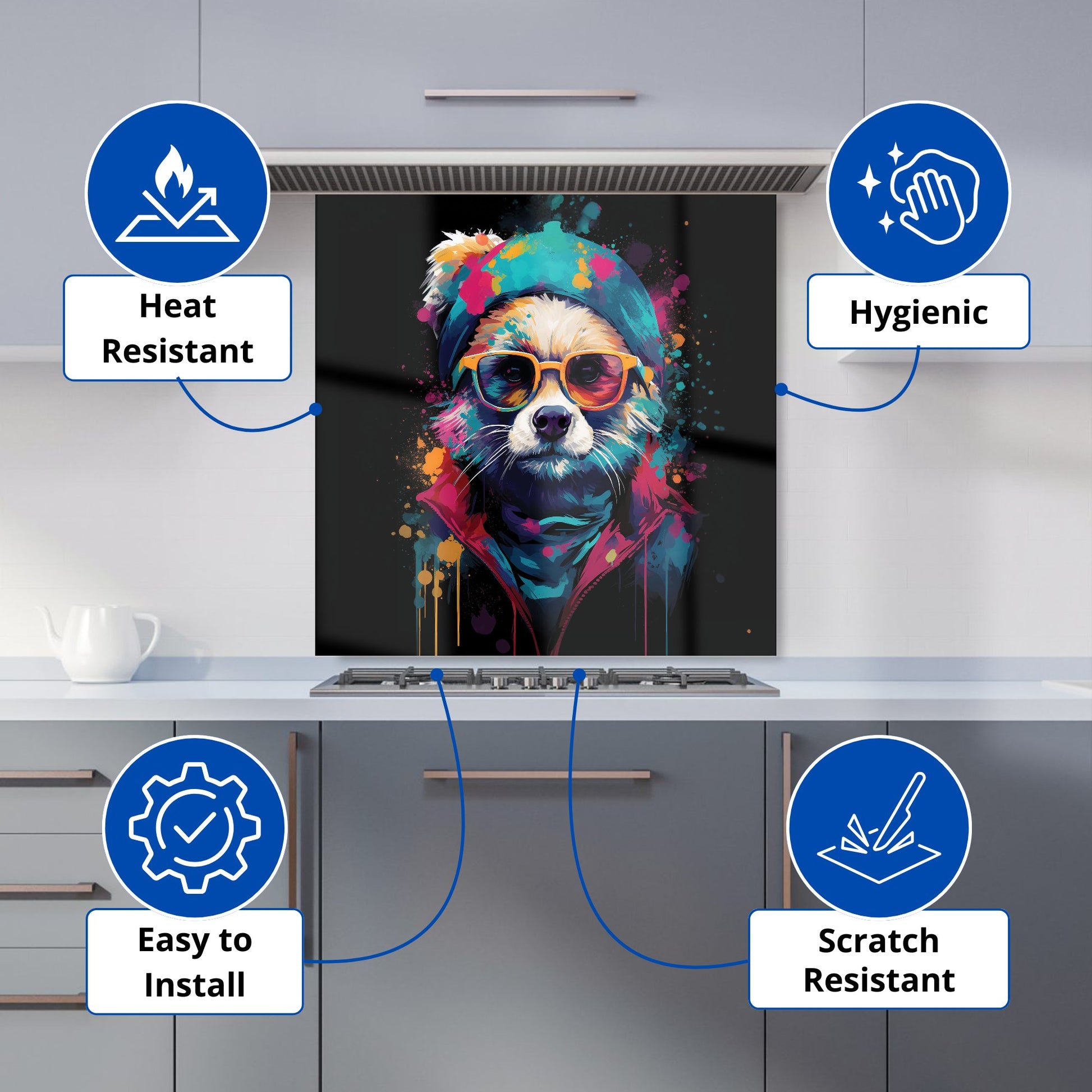 Heat Resistant

Hygienic

Easy to Install

Scratch Resistant