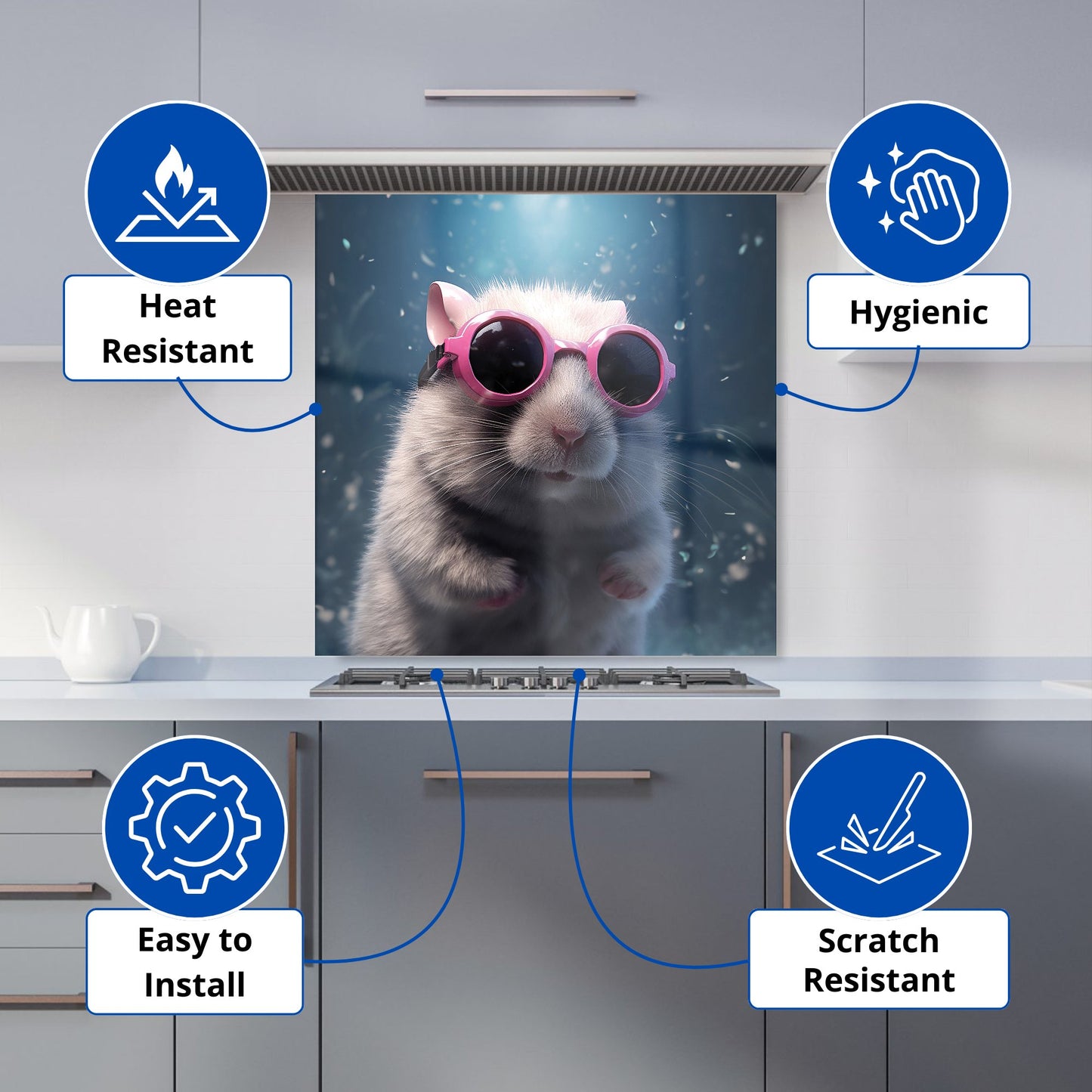 Heat Resistant

Hygienic

Easy to Install

Scratch Resistant