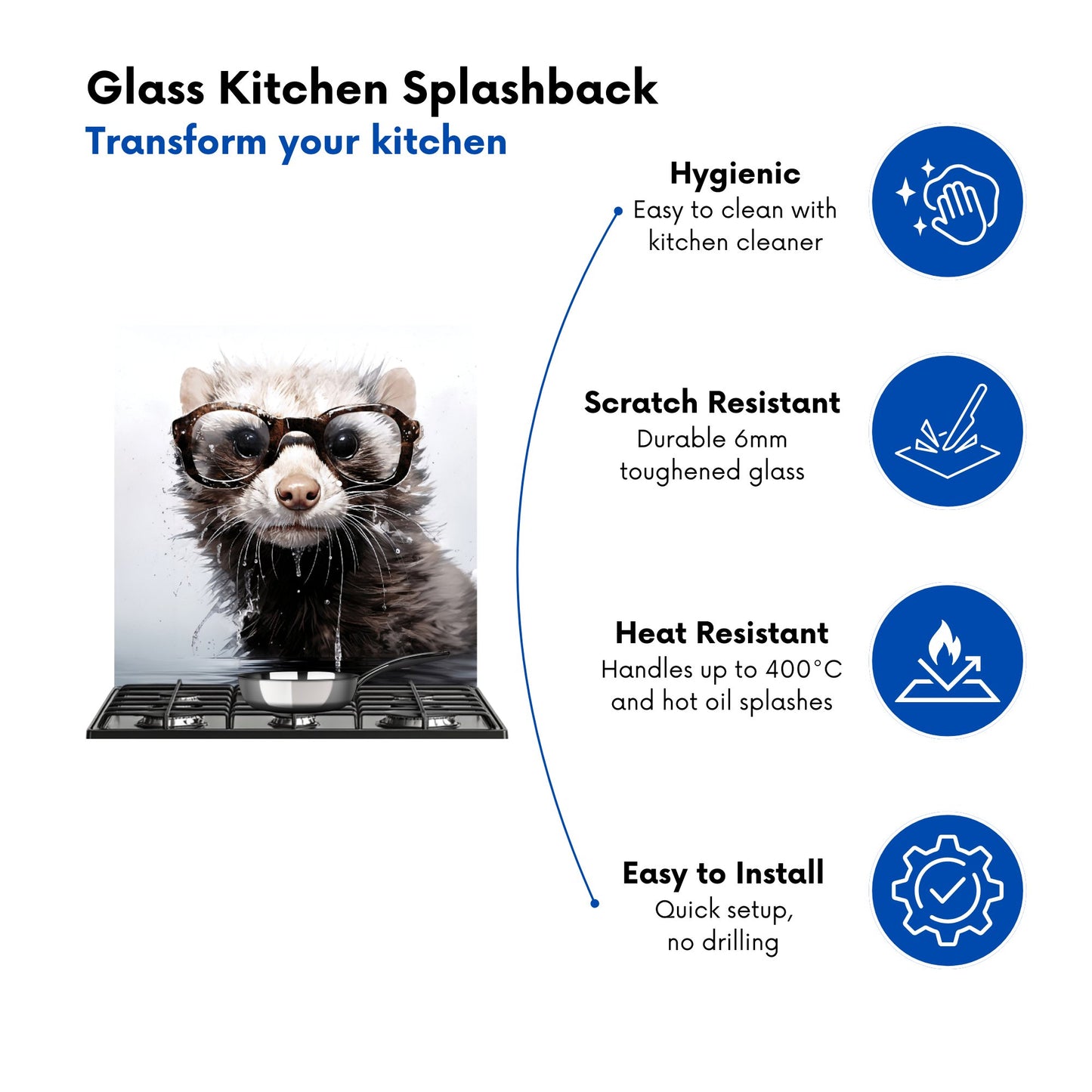 Glass Kitchen Splashback
Transform your kitchen

Hygienic
Easy to clean with kitchen cleaner

Scratch Resistant
Durable 6mm toughened glass

Heat Resistant
Handles up to 400°C and hot oil splashes

Easy to Install
Quick setup, no drilling