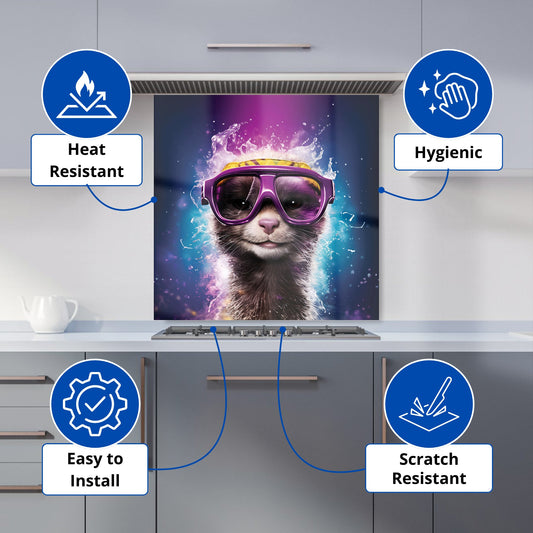 Heat Resistant

Hygienic

Easy to Install

Scratch Resistant