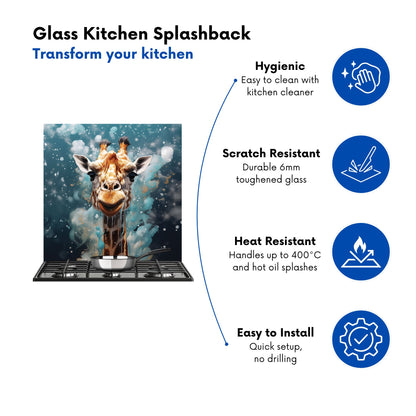 Glass Kitchen Splashback
Transform your kitchen

Hygienic
Easy to clean with kitchen cleaner

Scratch Resistant
Durable 6mm toughened glass

Heat Resistant
Handles up to 400°C and hot oil splashes

Easy to Install
Quick setup, no drilling