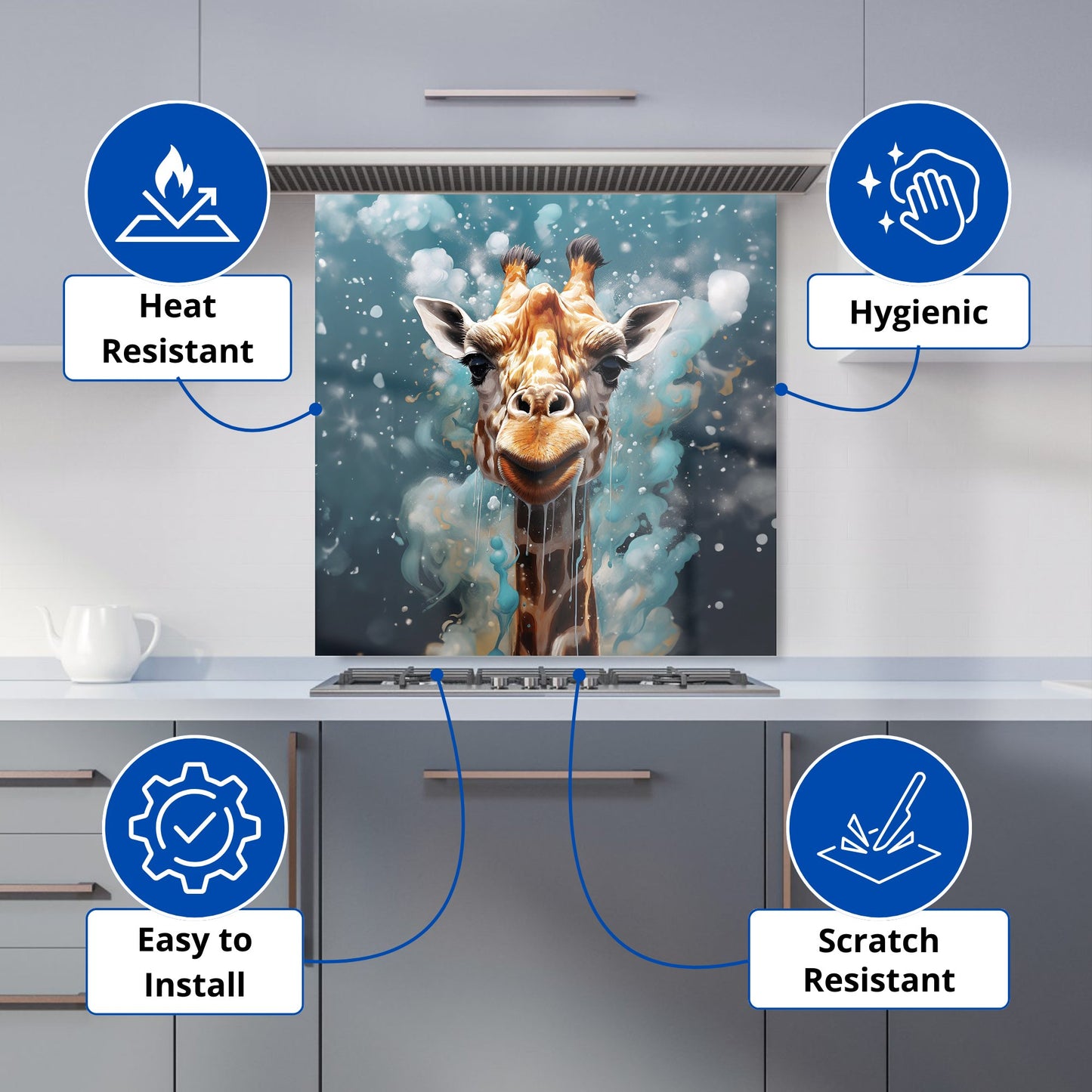 Heat Resistant

Hygienic

Easy to Install

Scratch Resistant