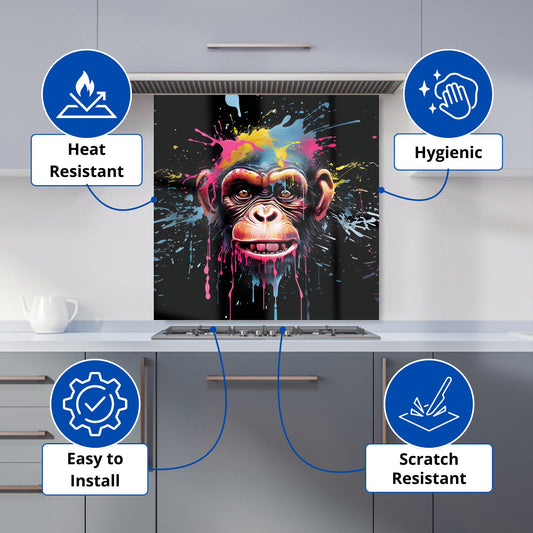 Heat Resistant

Hygienic

Easy to Install

Scratch Resistant