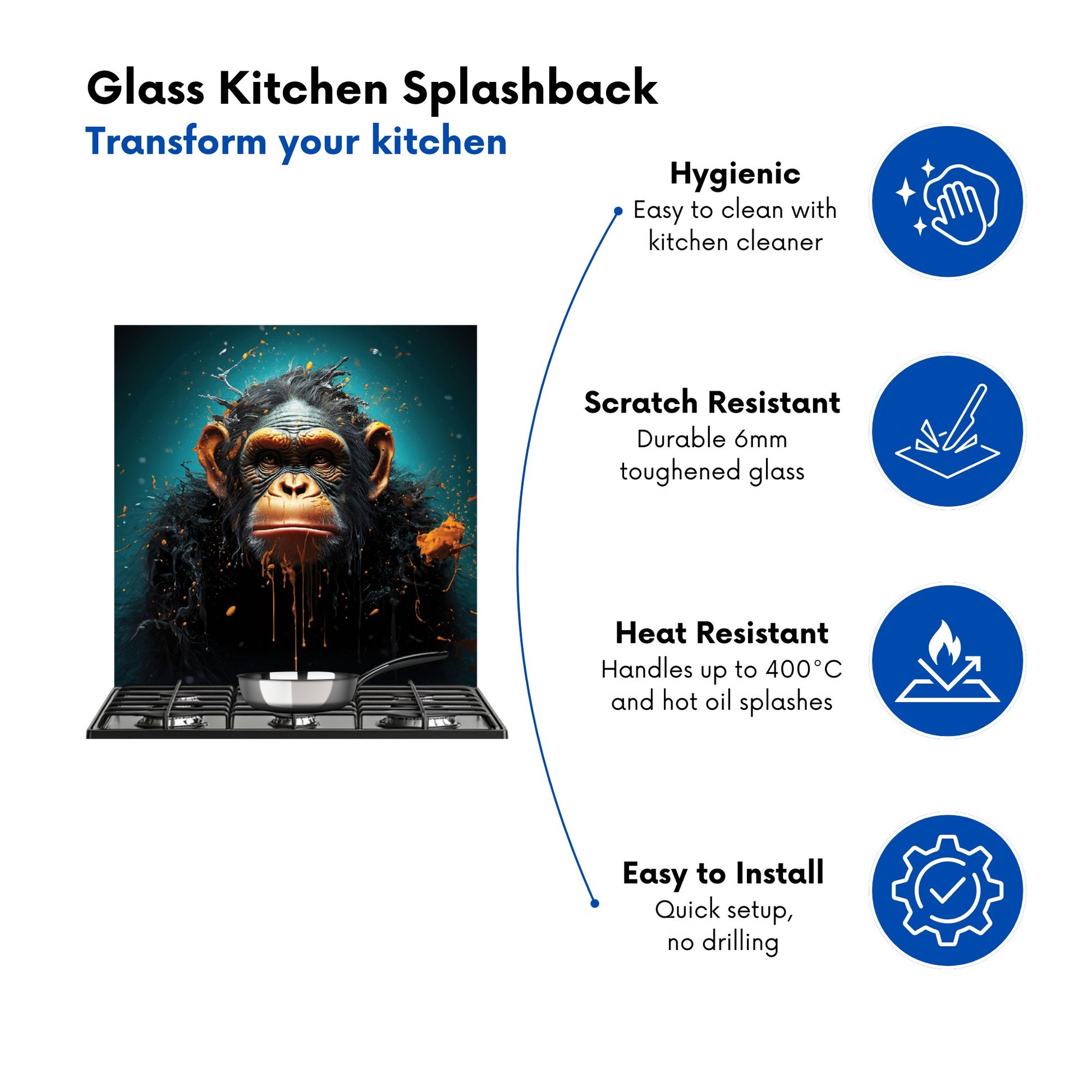 Glass Kitchen Splashback
Transform your kitchen

Hygienic
Easy to clean with kitchen cleaner

Scratch Resistant
Durable 6mm toughened glass

Heat Resistant
Handles up to 400°C and hot oil splashes

Easy to Install
Quick setup, no drilling