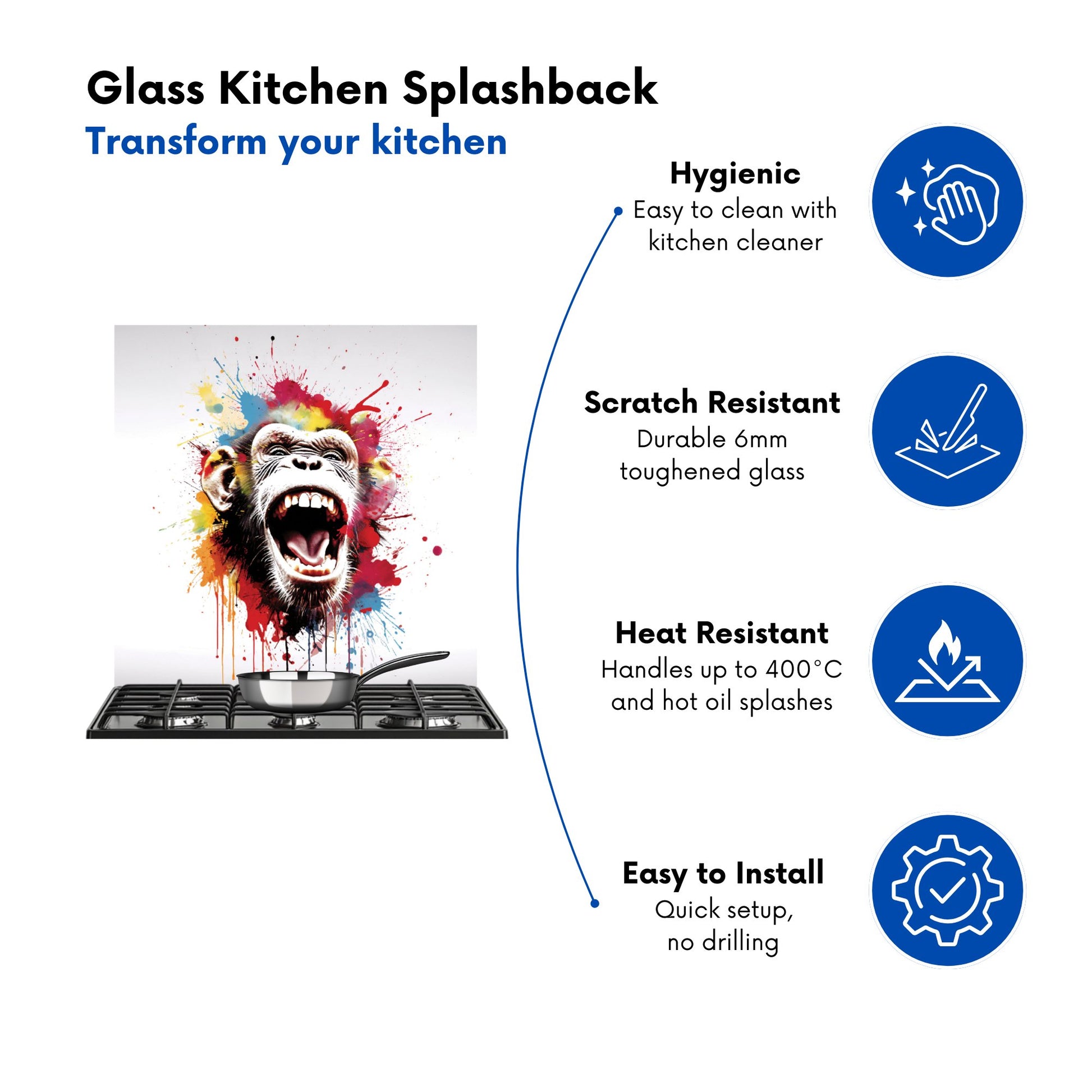 Glass Kitchen Splashback
Transform your kitchen

Hygienic
Easy to clean with kitchen cleaner

Scratch Resistant
Durable 6mm toughened glass

Heat Resistant
Handles up to 400°C and hot oil splashes

Easy to Install
Quick setup, no drilling