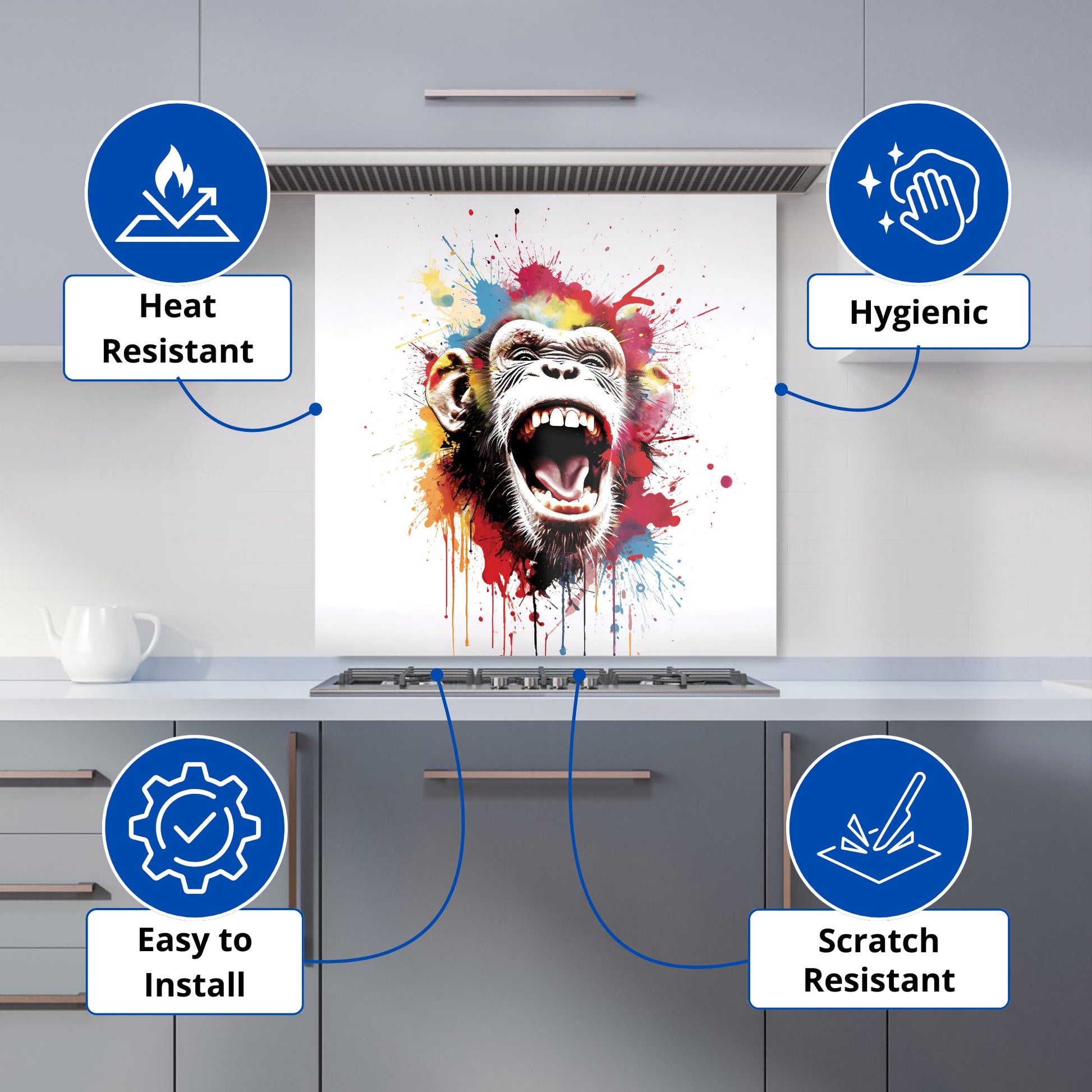 Heat Resistant

Hygienic

Easy to Install

Scratch Resistant