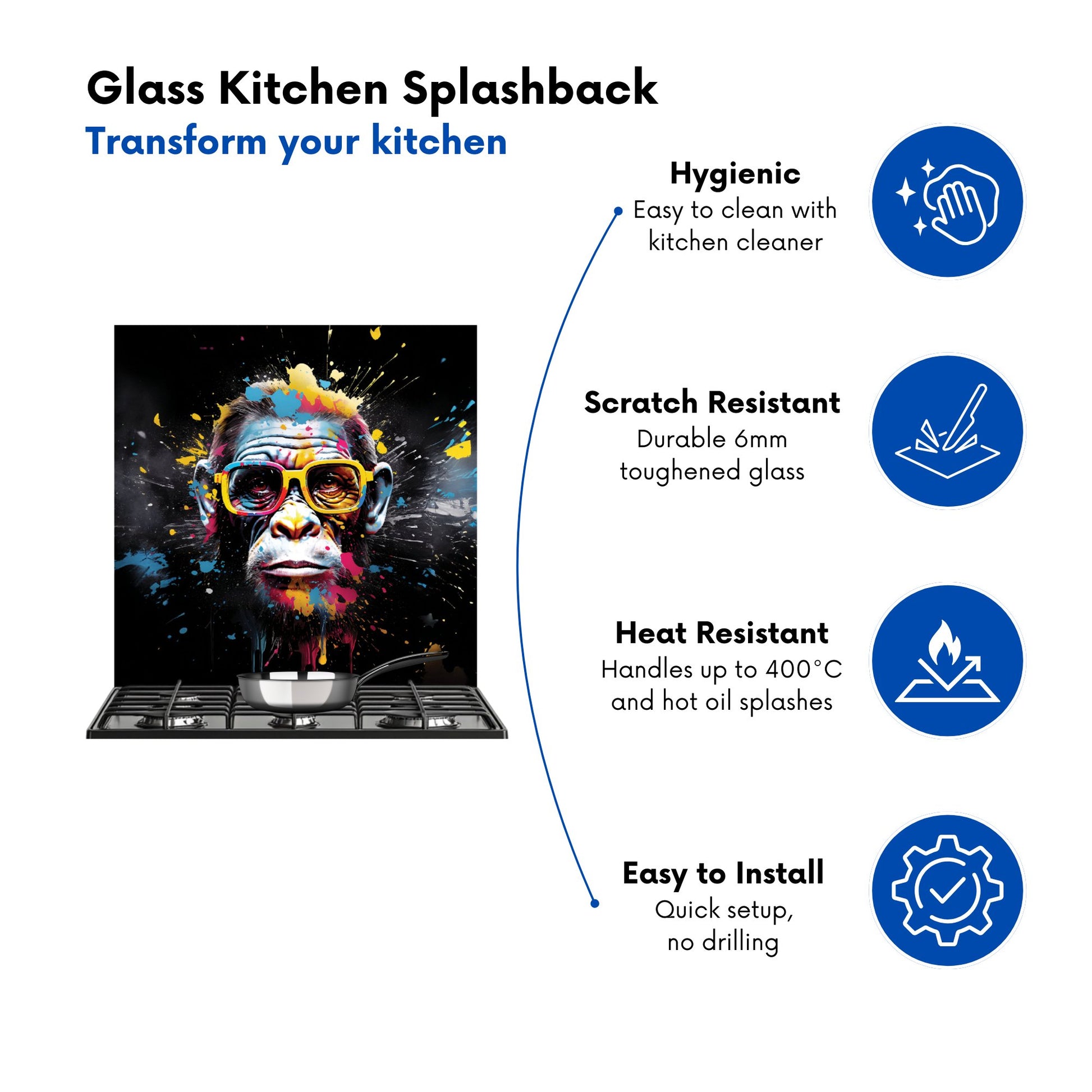 Glass Kitchen Splashback
Transform your kitchen

Hygienic
Easy to clean with kitchen cleaner

Scratch Resistant
Durable 6mm toughened glass

Heat Resistant
Handles up to 400°C and hot oil splashes

Easy to Install
Quick setup, no drilling