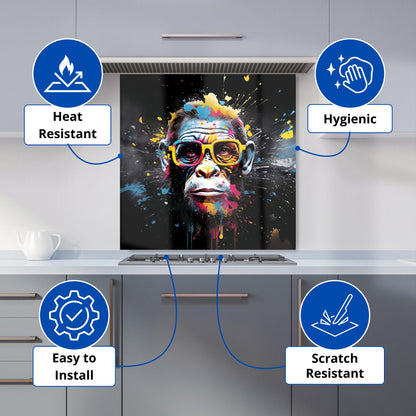 Heat Resistant

Hygienic

Easy to Install

Scratch Resistant