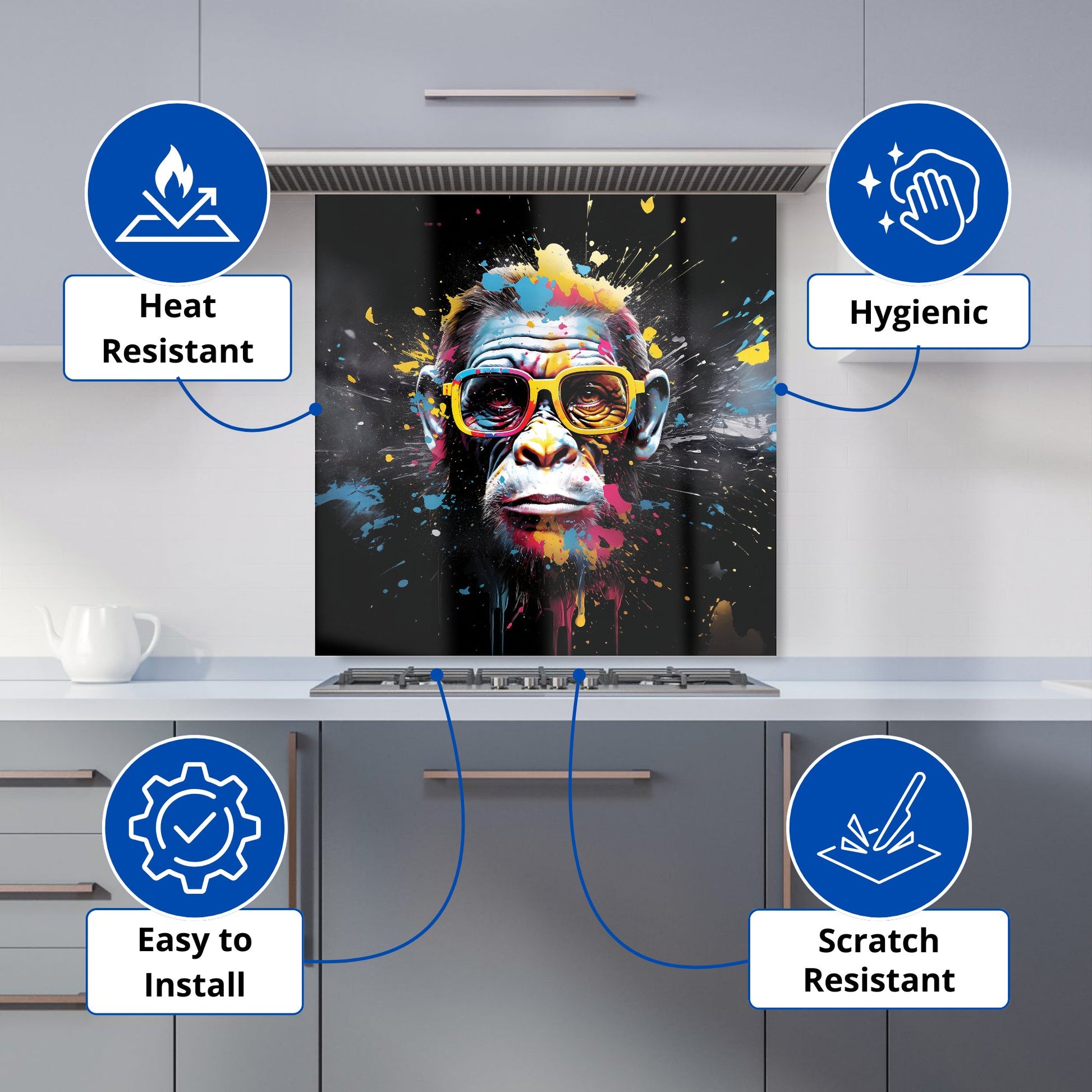 Heat Resistant

Hygienic

Easy to Install

Scratch Resistant