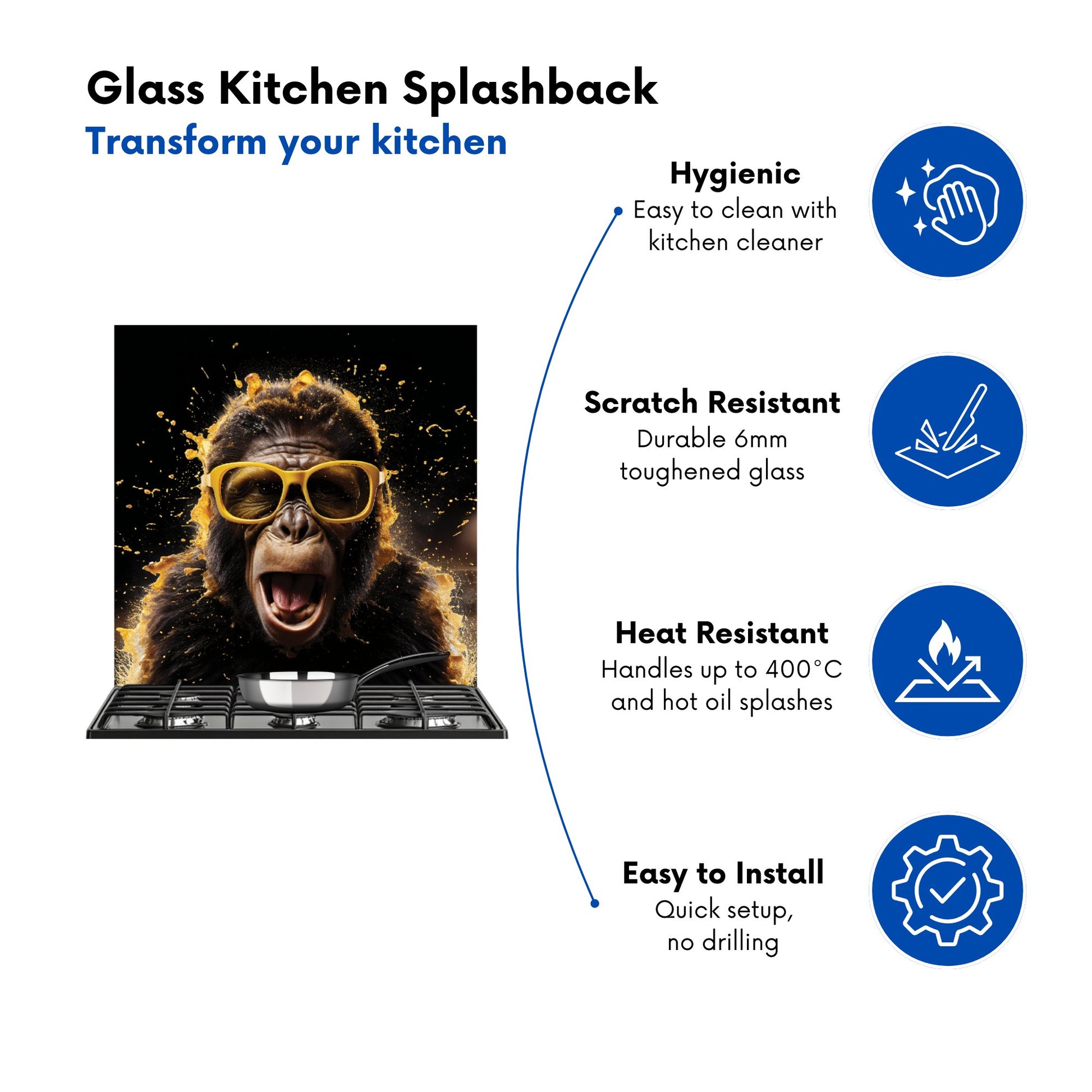 Glass Kitchen Splashback
Transform your kitchen

Hygienic
Easy to clean with kitchen cleaner

Scratch Resistant
Durable 6mm toughened glass

Heat Resistant
Handles up to 400°C and hot oil splashes

Easy to Install
Quick setup, no drilling