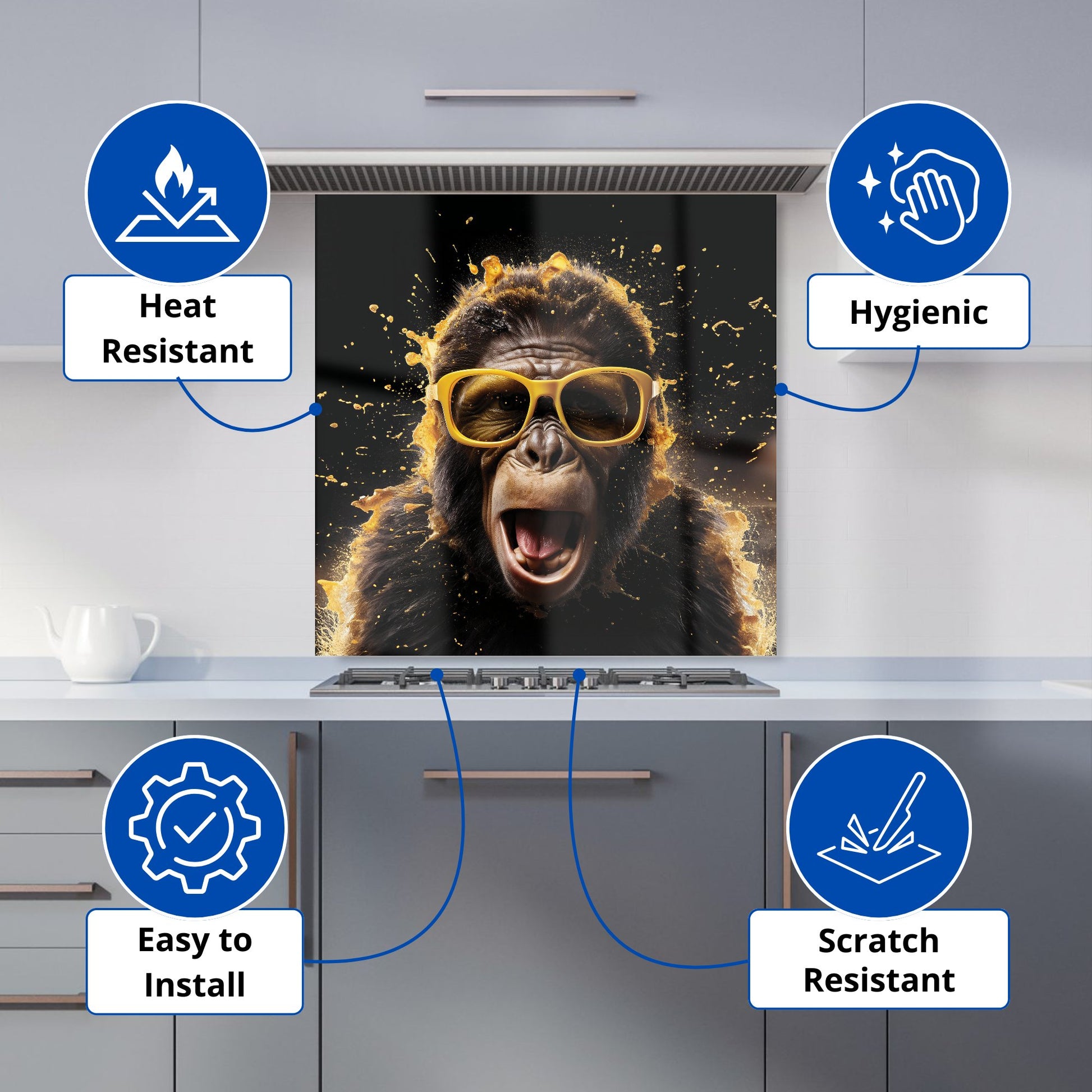 Heat Resistant

Hygienic

Easy to Install

Scratch Resistant