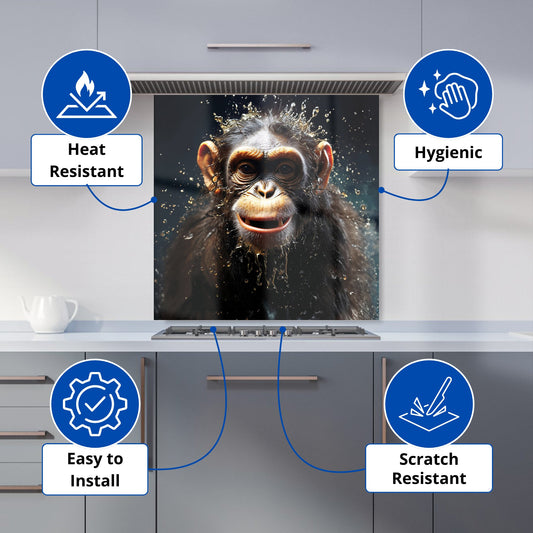 Heat Resistant

Hygienic

Easy to Install

Scratch Resistant