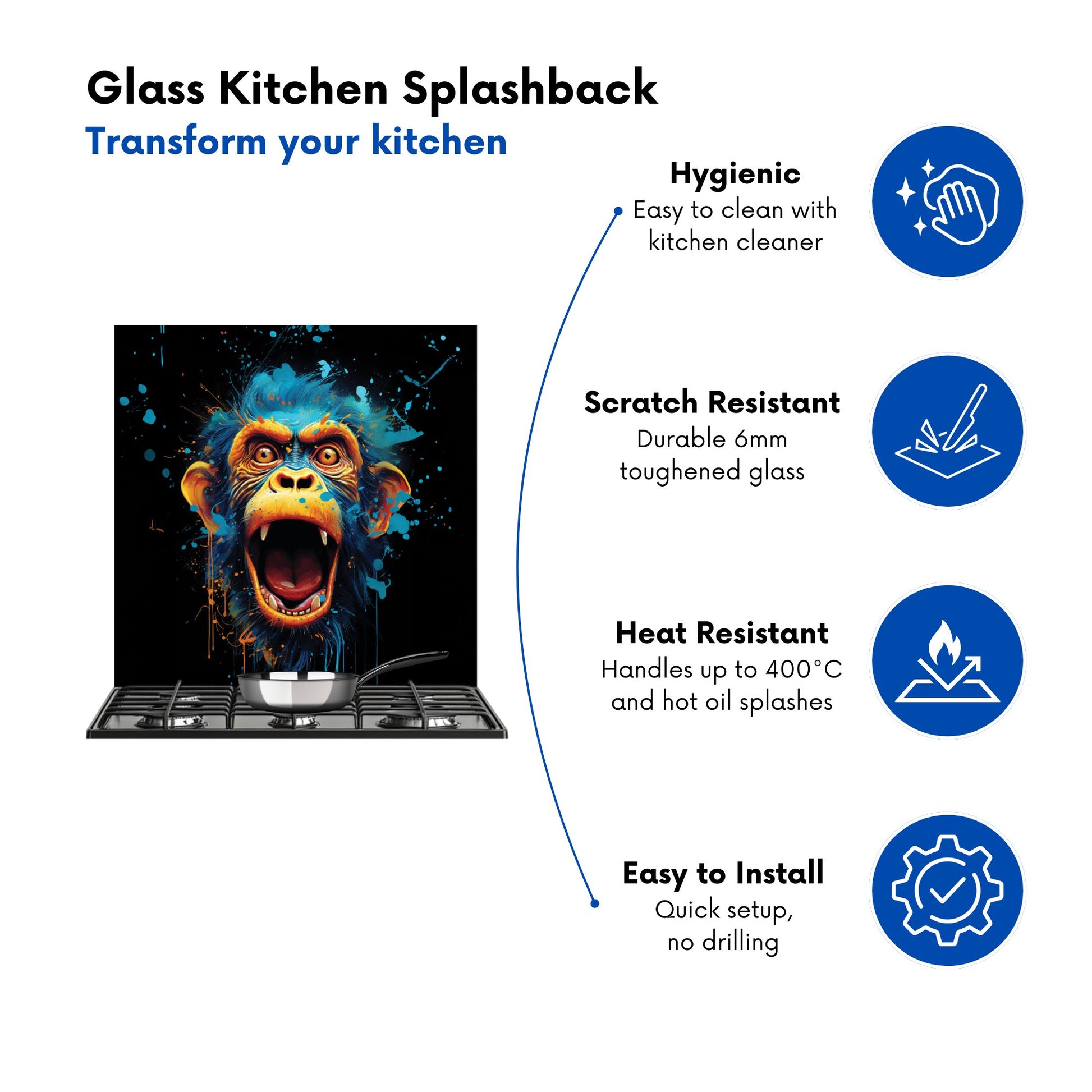 Glass Kitchen Splashback
Transform your kitchen

Hygienic
Easy to clean with kitchen cleaner

Scratch Resistant
Durable 6mm toughened glass

Heat Resistant
Handles up to 400°C and hot oil splashes

Easy to Install
Quick setup, no drilling