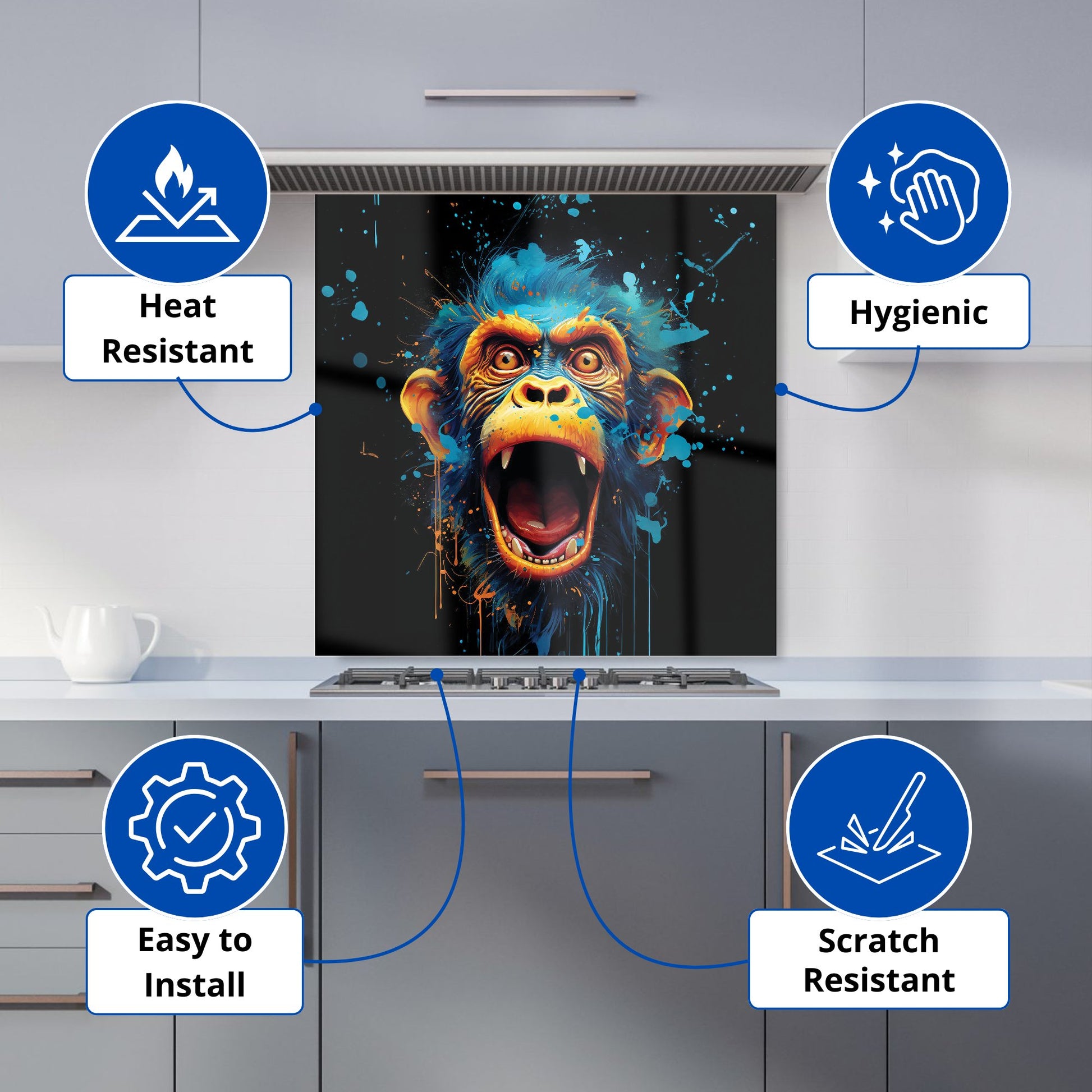 Heat Resistant

Hygienic

Easy to Install

Scratch Resistant