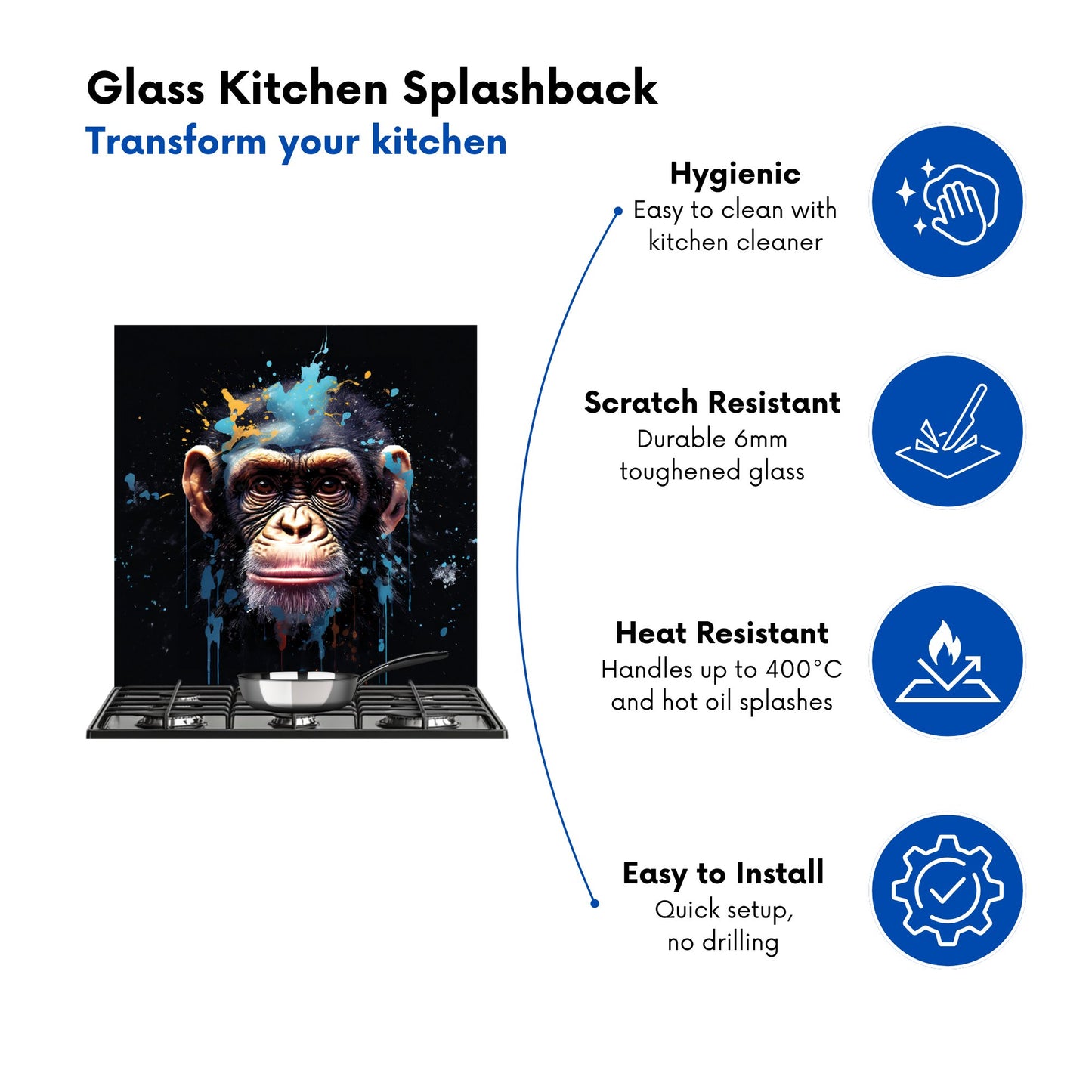 Glass Kitchen Splashback
Transform your kitchen

Hygienic
Easy to clean with kitchen cleaner

Scratch Resistant
Durable 6mm toughened glass

Heat Resistant
Handles up to 400°C and hot oil splashes

Easy to Install
Quick setup, no drilling