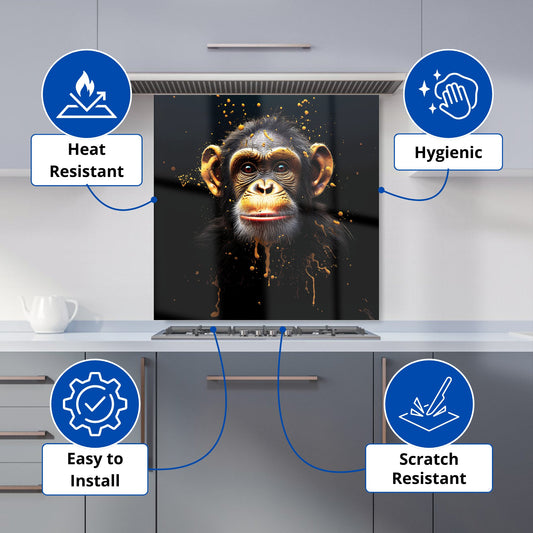 Heat Resistant

Hygienic

Easy to Install

Scratch Resistant