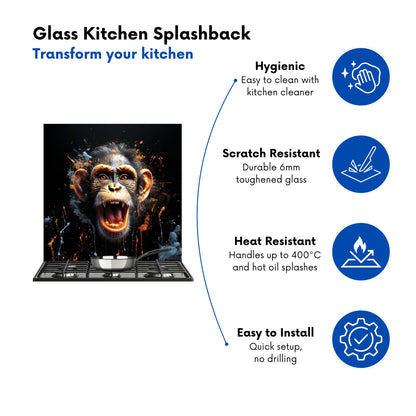 Glass Kitchen Splashback
Transform your kitchen

Hygienic
Easy to clean with kitchen cleaner

Scratch Resistant
Durable 6mm toughened glass

Heat Resistant
Handles up to 400°C and hot oil splashes

Easy to Install
Quick setup, no drilling