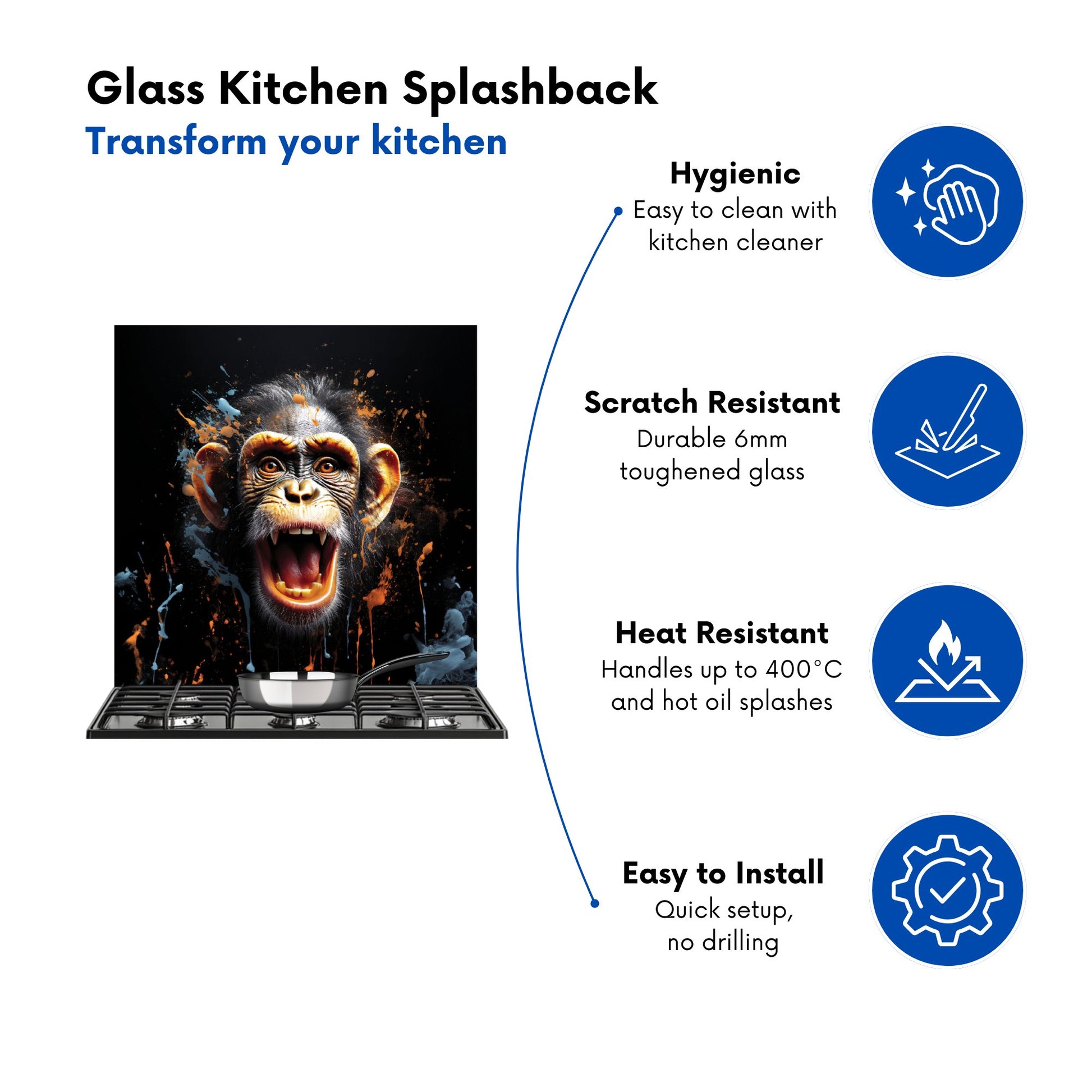 Glass Kitchen Splashback
Transform your kitchen

Hygienic
Easy to clean with kitchen cleaner

Scratch Resistant
Durable 6mm toughened glass

Heat Resistant
Handles up to 400°C and hot oil splashes

Easy to Install
Quick setup, no drilling