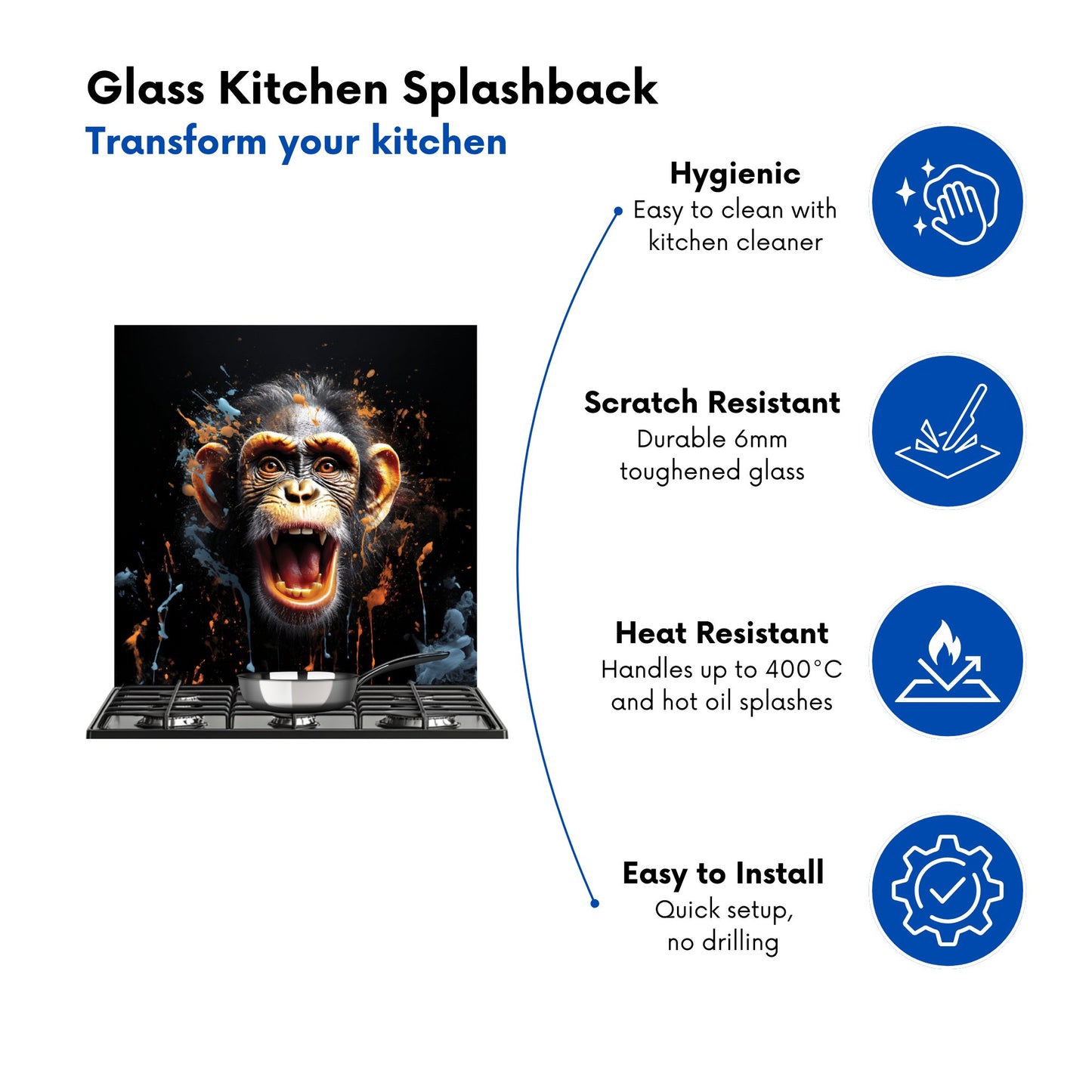 Glass Kitchen Splashback
Transform your kitchen

Hygienic
Easy to clean with kitchen cleaner

Scratch Resistant
Durable 6mm toughened glass

Heat Resistant
Handles up to 400°C and hot oil splashes

Easy to Install
Quick setup, no drilling