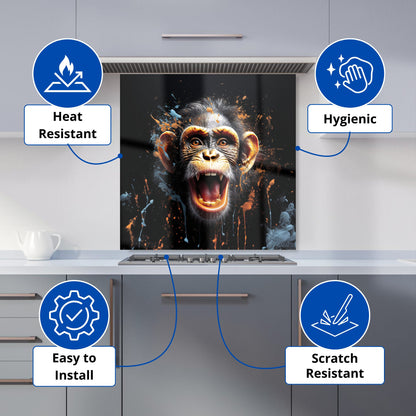 Heat Resistant

Hygienic

Easy to Install

Scratch Resistant