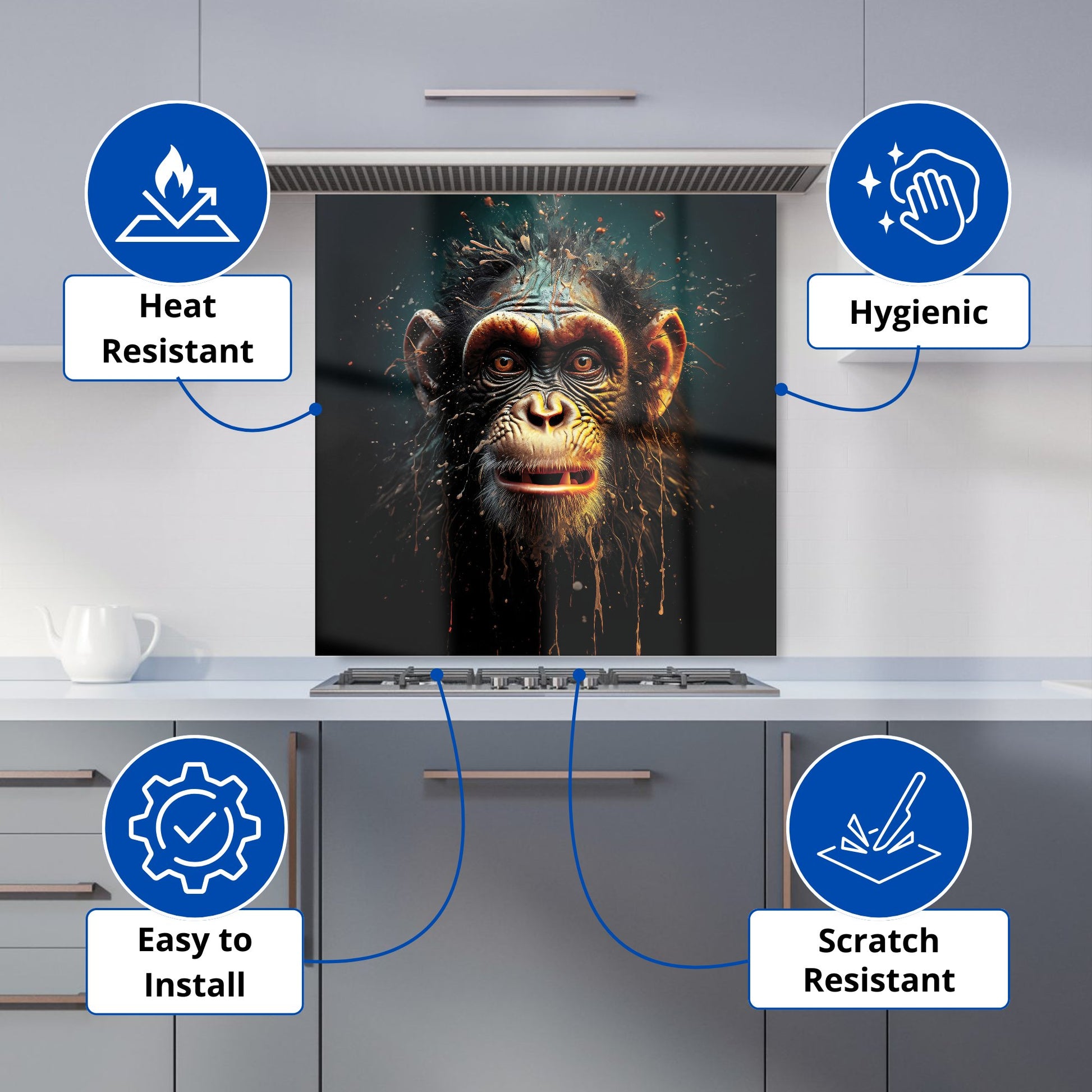 Heat Resistant

Hygienic

Easy to Install

Scratch Resistant