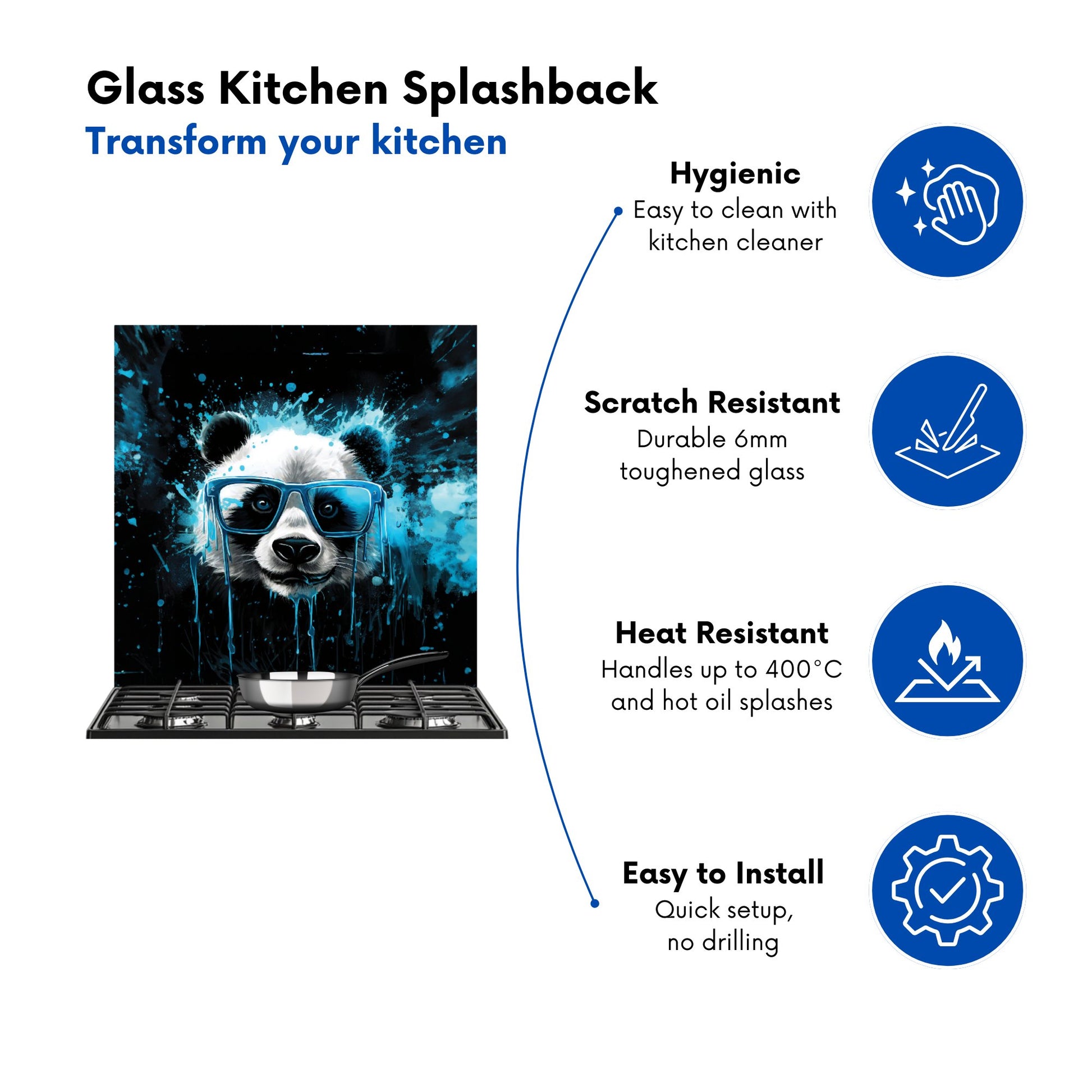 Glass Kitchen Splashback
Transform your kitchen

Hygienic
Easy to clean with kitchen cleaner

Scratch Resistant
Durable 6mm toughened glass

Heat Resistant
Handles up to 400°C and hot oil splashes

Easy to Install
Quick setup, no drilling