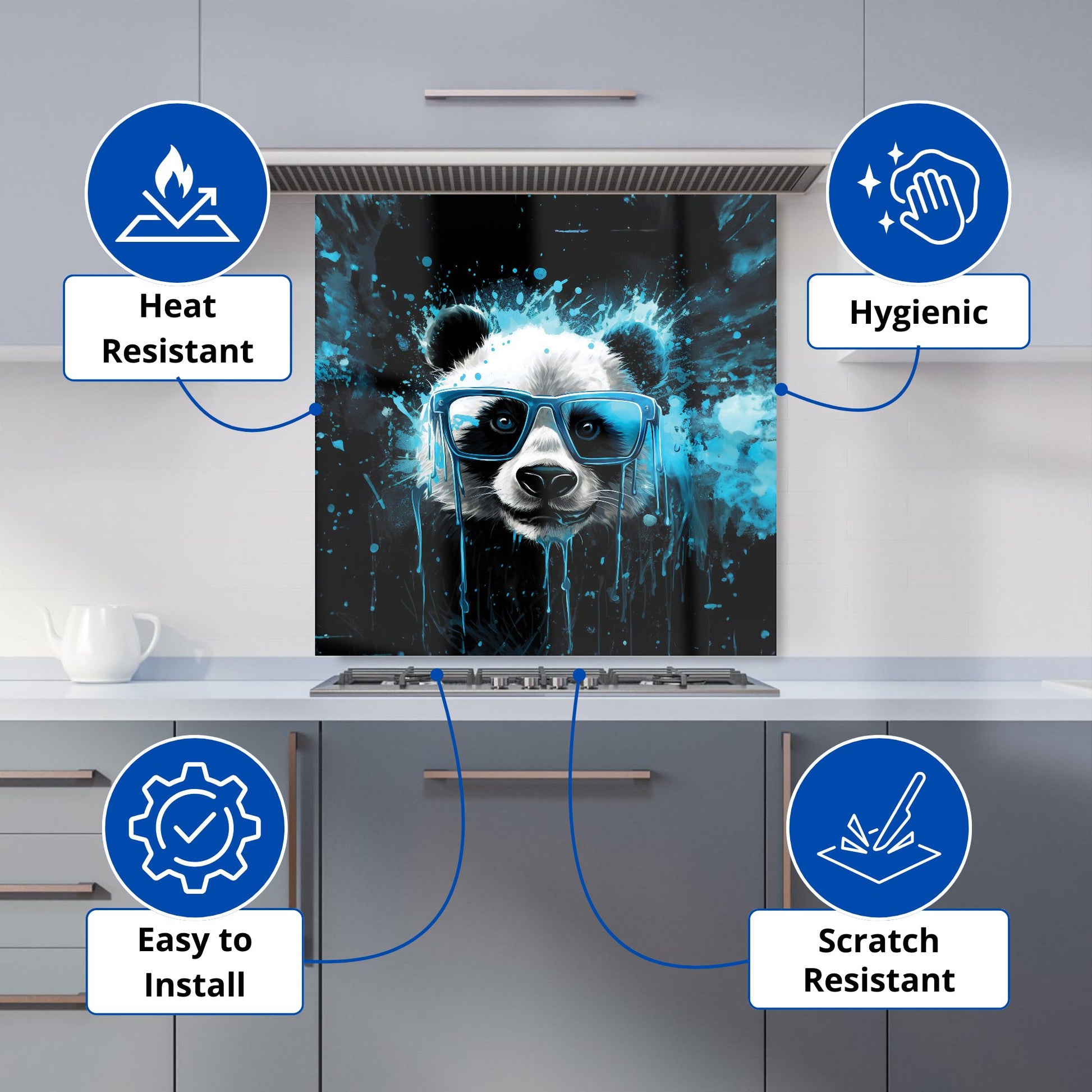 Heat Resistant

Hygienic

Easy to Install

Scratch Resistant