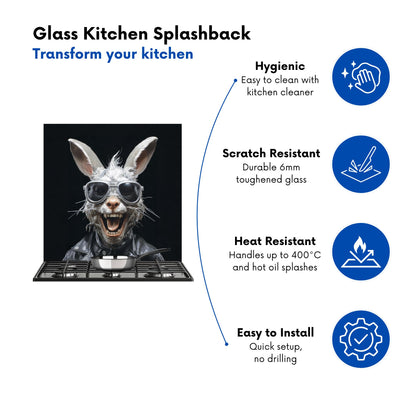 Glass Kitchen Splashback
Transform your kitchen

Hygienic
Easy to clean with kitchen cleaner

Scratch Resistant
Durable 6mm toughened glass

Heat Resistant
Handles up to 400°C and hot oil splashes

Easy to Install
Quick setup, no drilling