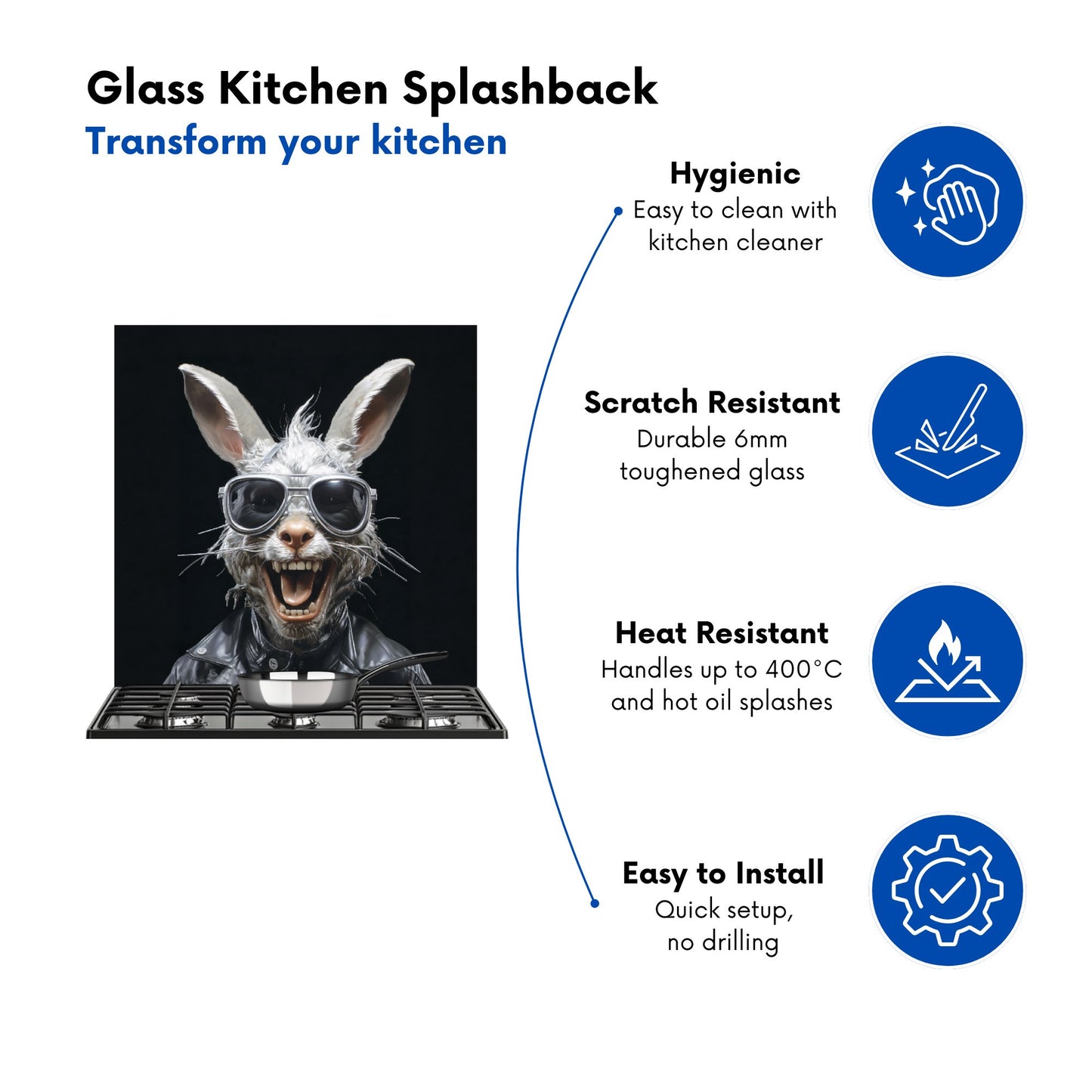 Glass Kitchen Splashback
Transform your kitchen

Hygienic
Easy to clean with kitchen cleaner

Scratch Resistant
Durable 6mm toughened glass

Heat Resistant
Handles up to 400°C and hot oil splashes

Easy to Install
Quick setup, no drilling