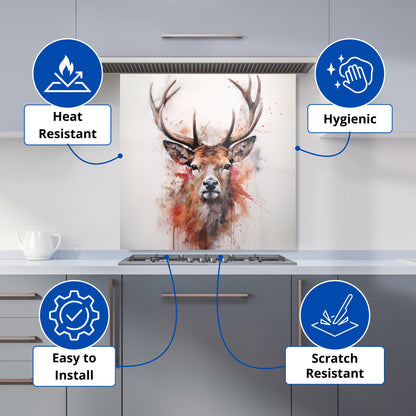 Heat Resistant

Hygienic

Easy to Install

Scratch Resistant