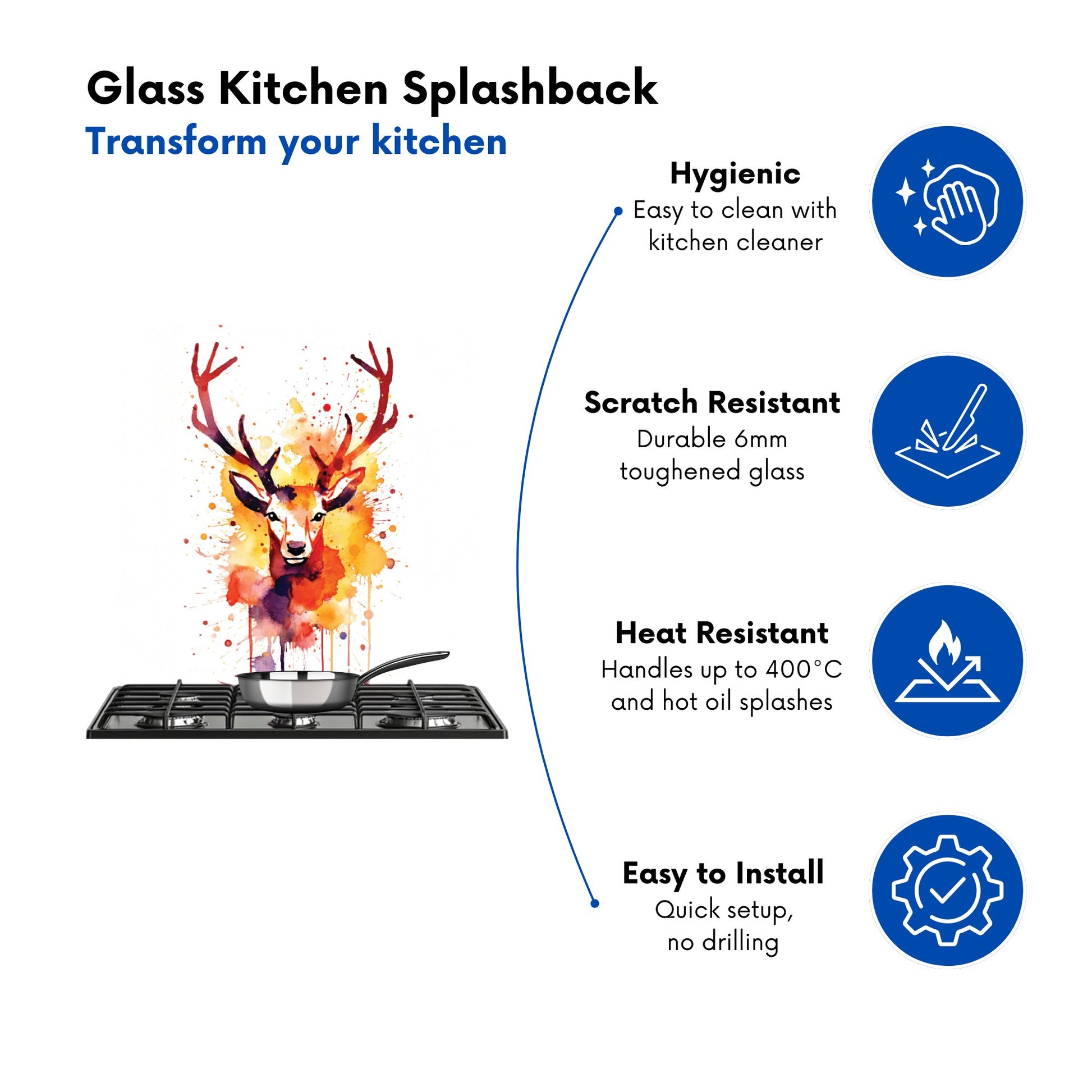 Glass Kitchen Splashback
Transform your kitchen

Hygienic
Easy to clean with kitchen cleaner

Scratch Resistant
Durable 6mm toughened glass

Heat Resistant
Handles up to 400°C and hot oil splashes

Easy to Install
Quick setup, no drilling