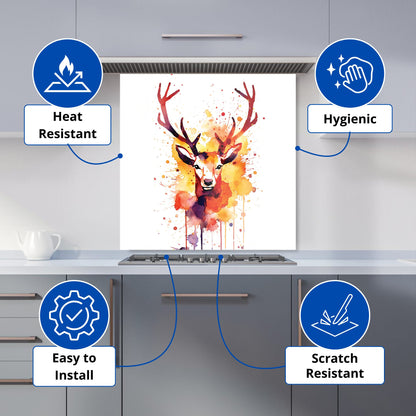 Heat Resistant

Hygienic

Easy to Install

Scratch Resistant