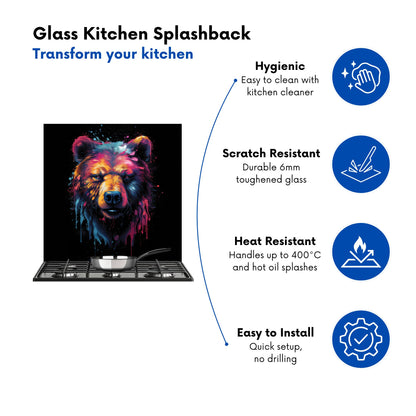 Glass Kitchen Splashback
Transform your kitchen

Hygienic
Easy to clean with kitchen cleaner

Scratch Resistant
Durable 6mm toughened glass

Heat Resistant
Handles up to 400°C and hot oil splashes

Easy to Install
Quick setup, no drilling