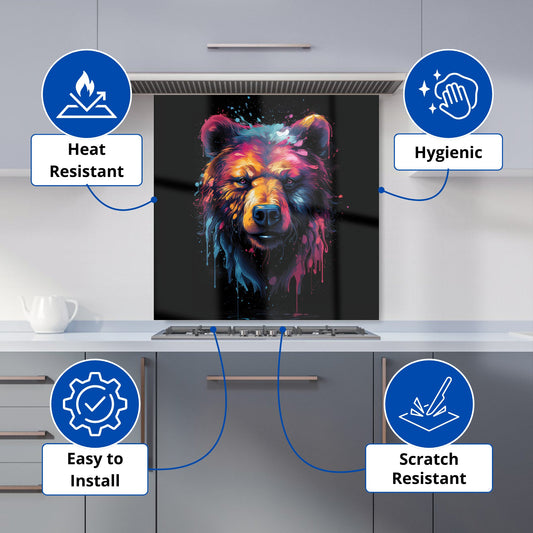 Heat Resistant

Hygienic

Easy to Install

Scratch Resistant