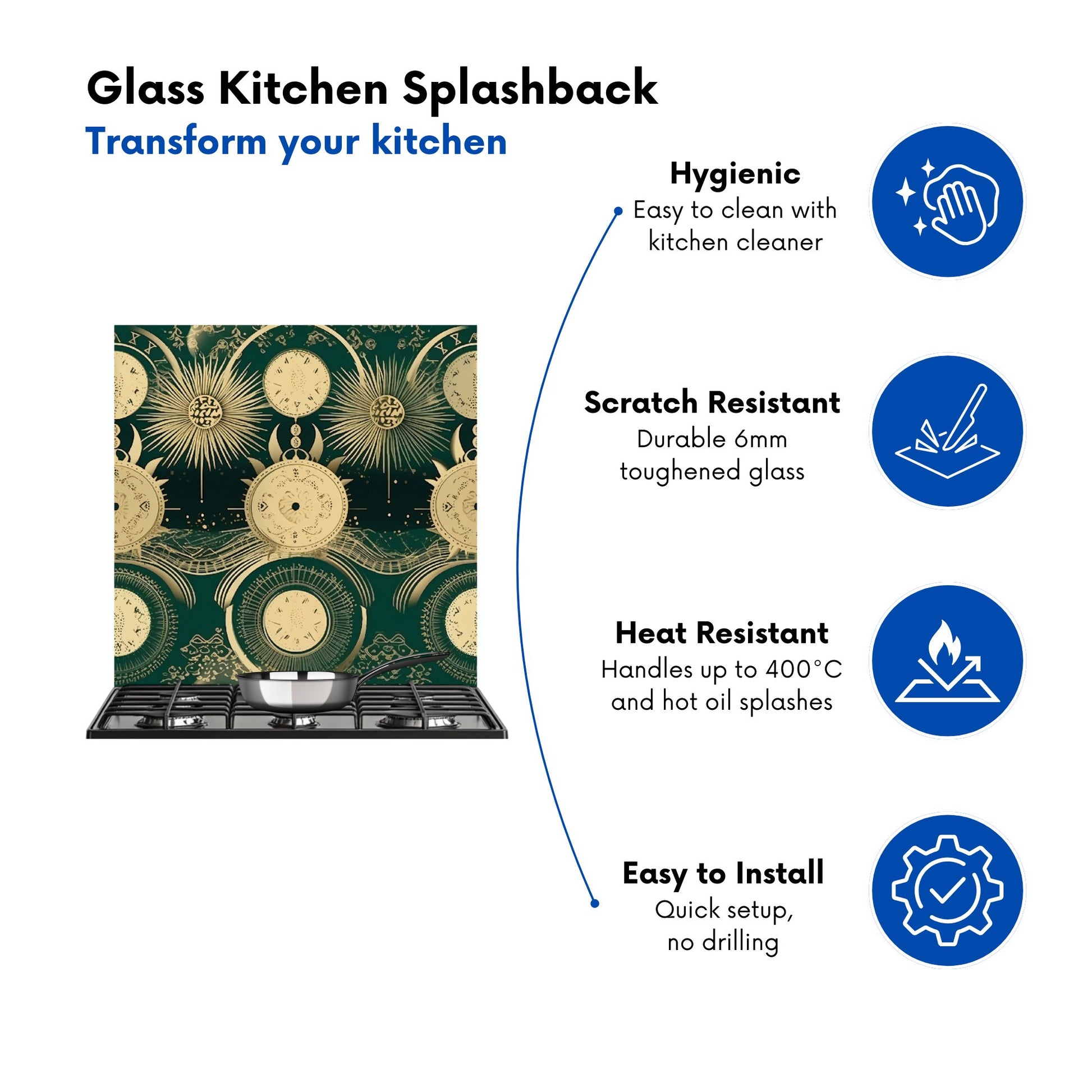 Glass Kitchen Splashback
Transform your kitchen

Hygienic
Easy to clean with kitchen cleaner

Scratch Resistant
Durable 6mm toughened glass

Heat Resistant
Handles up to 400°C and hot oil splashes

Easy to Install
Quick setup, no drilling