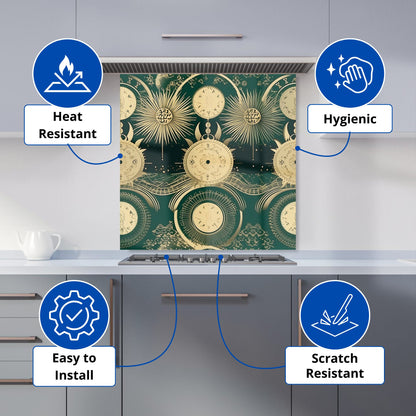 Heat Resistant

Hygienic

Easy to Install

Scratch Resistant