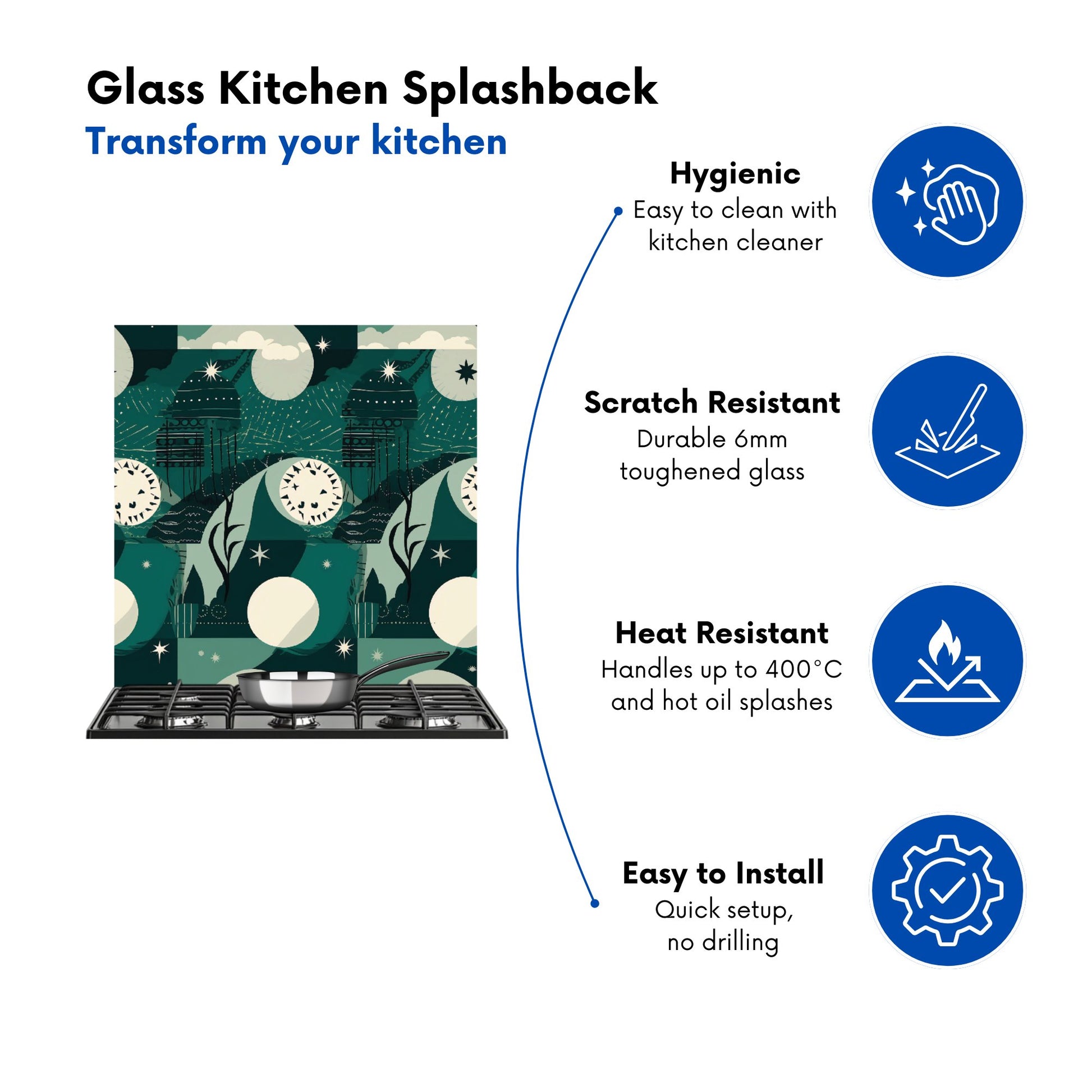 Glass Kitchen Splashback
Transform your kitchen

Hygienic
Easy to clean with kitchen cleaner

Scratch Resistant
Durable 6mm toughened glass

Heat Resistant
Handles up to 400°C and hot oil splashes

Easy to Install
Quick setup, no drilling