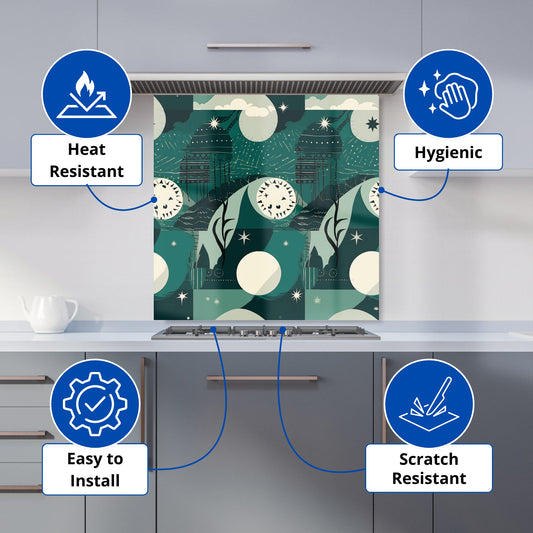 Heat Resistant

Hygienic

Easy to Install

Scratch Resistant