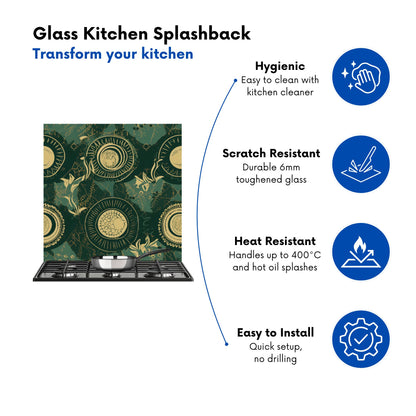 Glass Kitchen Splashback
Transform your kitchen

Hygienic
Easy to clean with kitchen cleaner

Scratch Resistant
Durable 6mm toughened glass

Heat Resistant
Handles up to 400°C and hot oil splashes

Easy to Install
Quick setup, no drilling