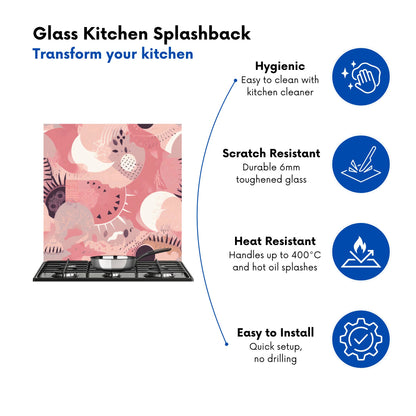 Glass Kitchen Splashback
Transform your kitchen

Hygienic
Easy to clean with kitchen cleaner

Scratch Resistant
Durable 6mm toughened glass

Heat Resistant
Handles up to 400°C and hot oil splashes

Easy to Install
Quick setup, no drilling