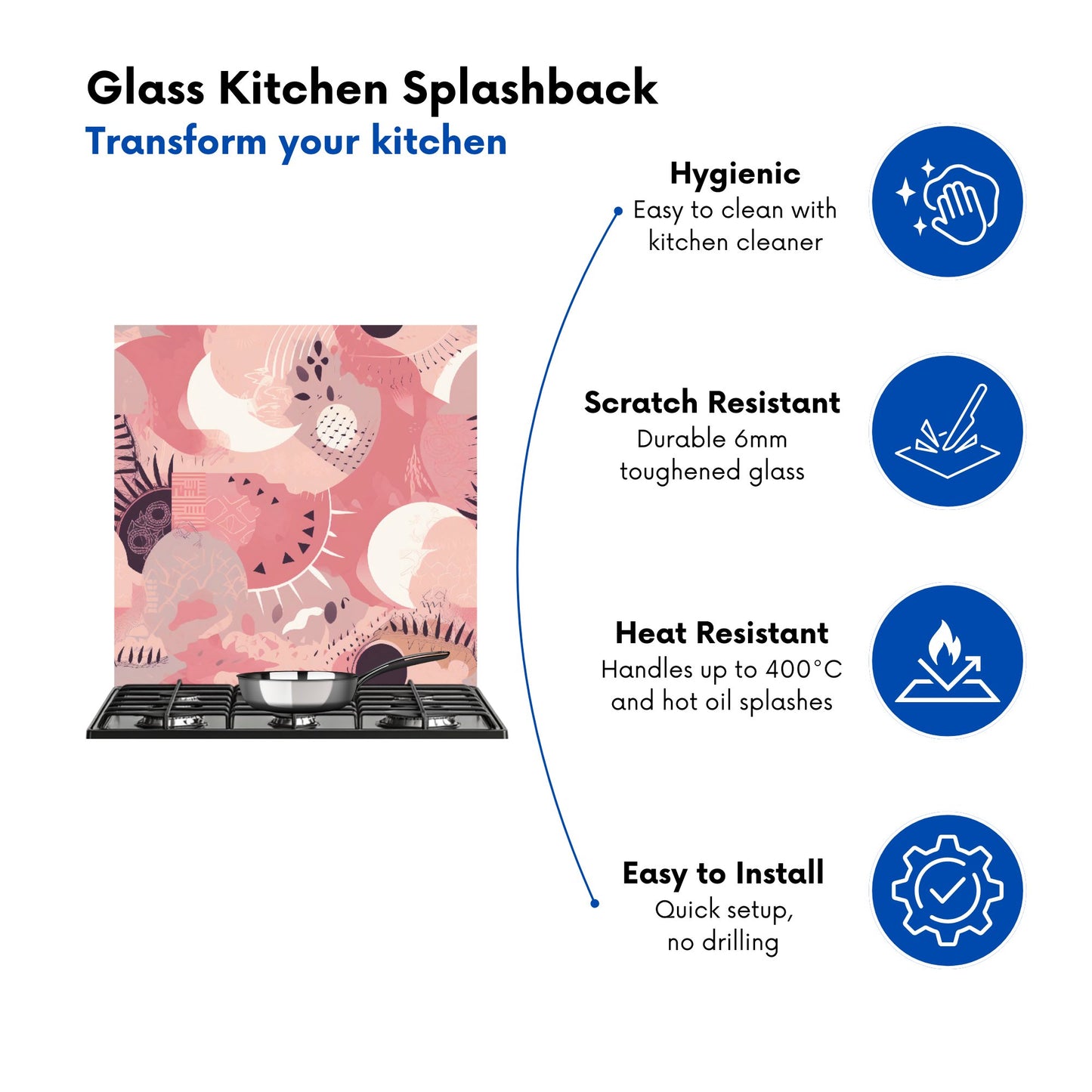 Glass Kitchen Splashback
Transform your kitchen

Hygienic
Easy to clean with kitchen cleaner

Scratch Resistant
Durable 6mm toughened glass

Heat Resistant
Handles up to 400°C and hot oil splashes

Easy to Install
Quick setup, no drilling