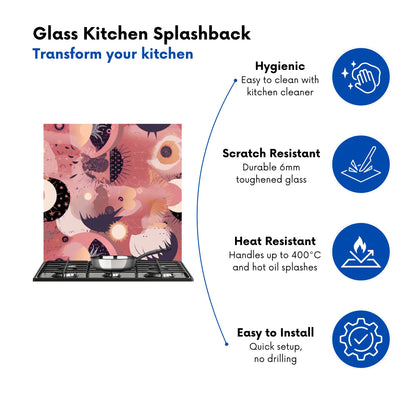 Glass Kitchen Splashback
Transform your kitchen

Hygienic
Easy to clean with kitchen cleaner

Scratch Resistant
Durable 6mm toughened glass

Heat Resistant
Handles up to 400°C and hot oil splashes

Easy to Install
Quick setup, no drilling