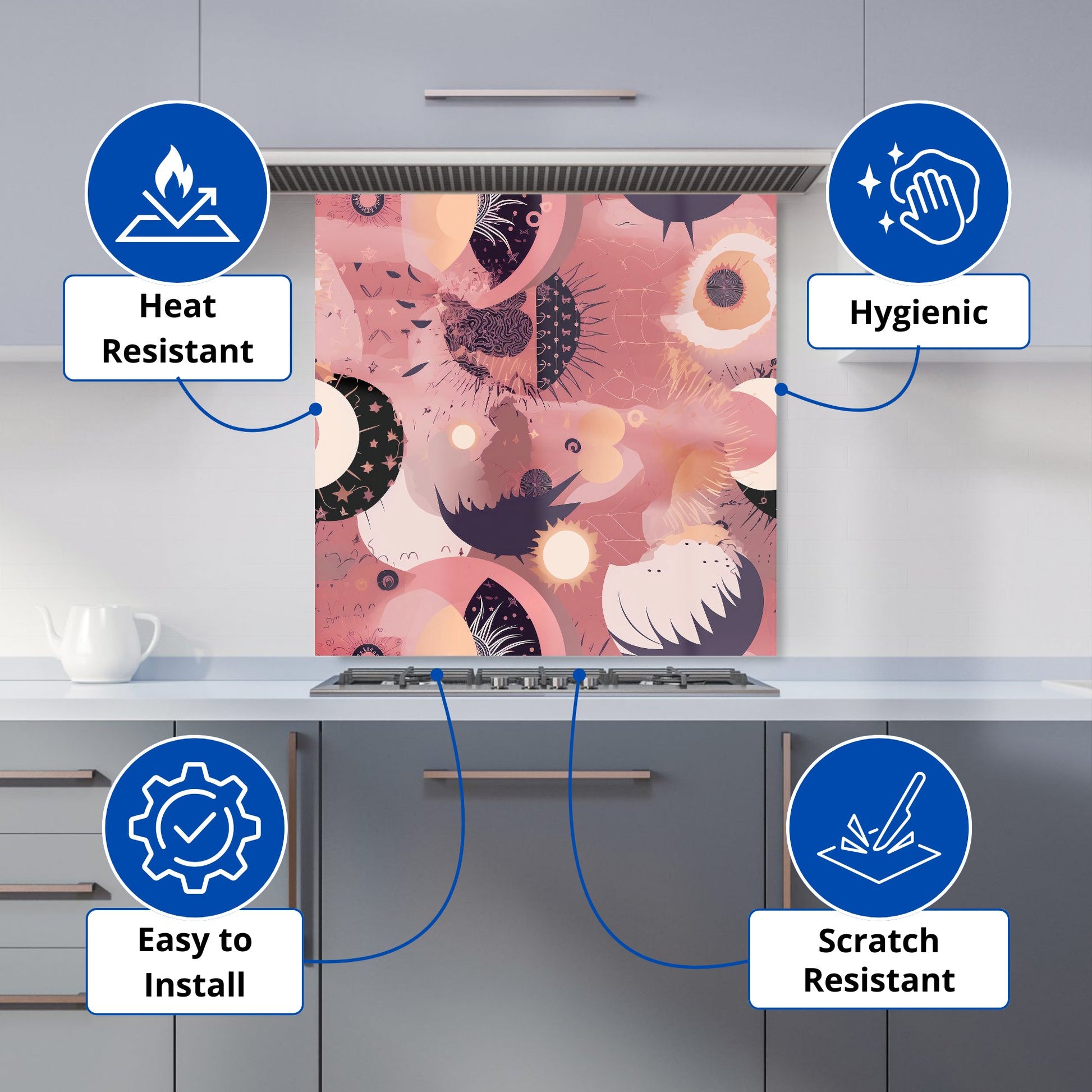 Heat Resistant

Hygienic

Easy to Install

Scratch Resistant