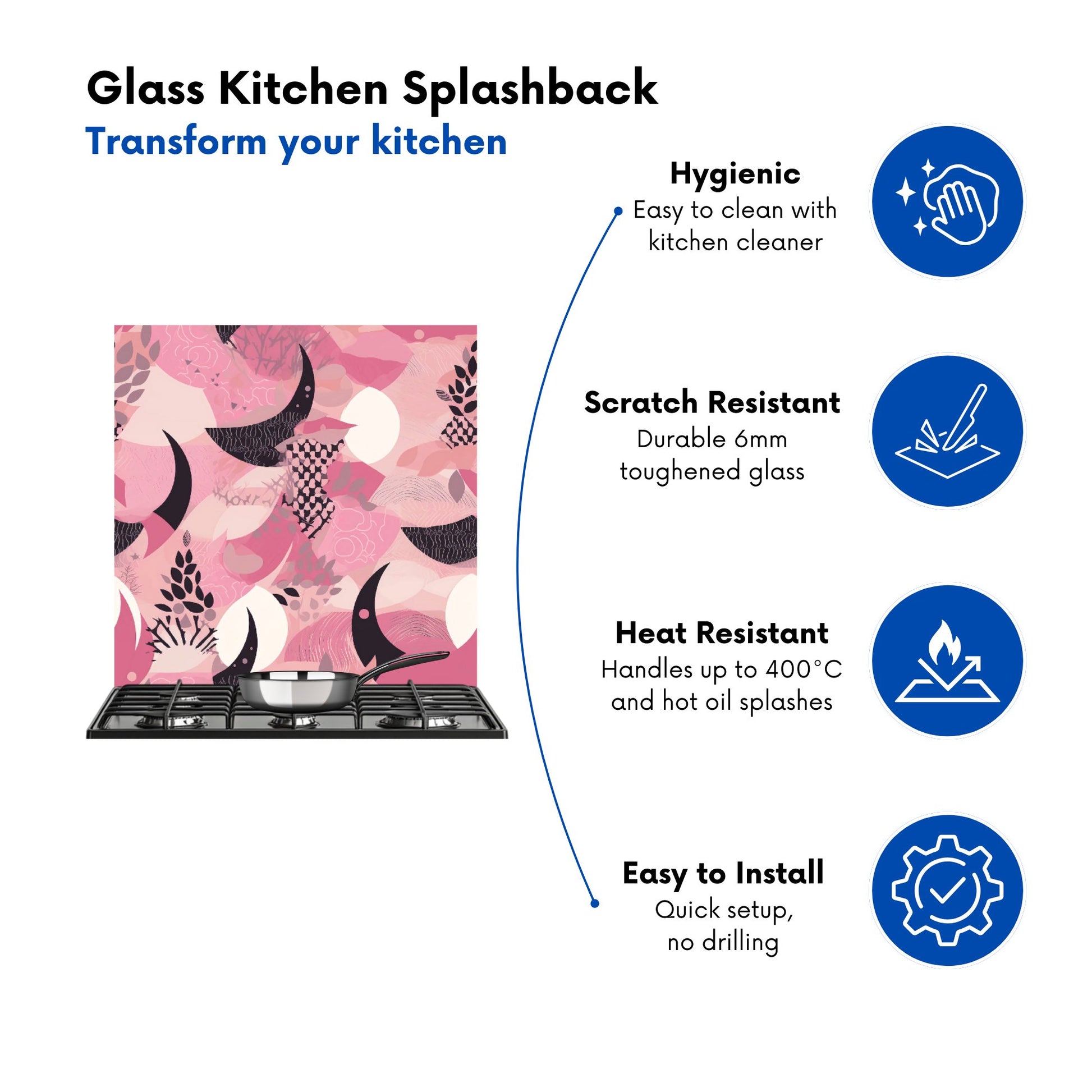 Glass Kitchen Splashback
Transform your kitchen

Hygienic
Easy to clean with kitchen cleaner

Scratch Resistant
Durable 6mm toughened glass

Heat Resistant
Handles up to 400°C and hot oil splashes

Easy to Install
Quick setup, no drilling