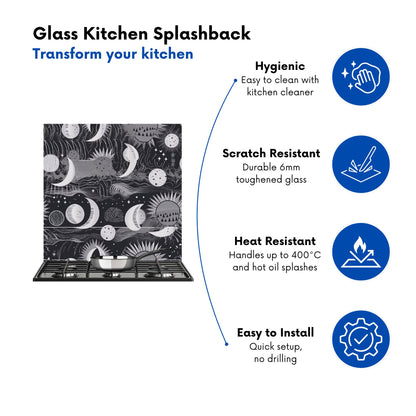 Glass Kitchen Splashback
Transform your kitchen

Hygienic
Easy to clean with kitchen cleaner

Scratch Resistant
Durable 6mm toughened glass

Heat Resistant
Handles up to 400°C and hot oil splashes

Easy to Install
Quick setup, no drilling