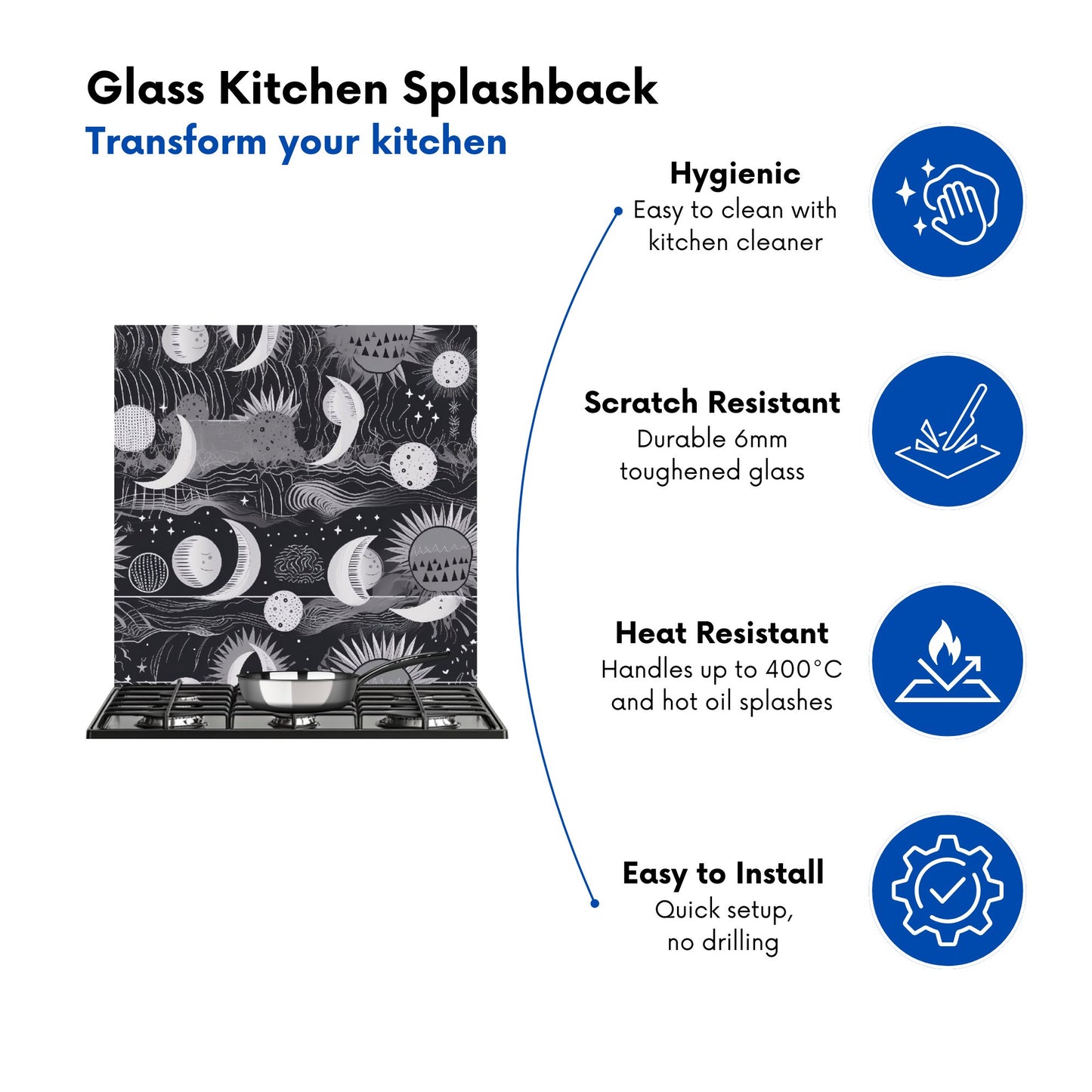 Glass Kitchen Splashback
Transform your kitchen

Hygienic
Easy to clean with kitchen cleaner

Scratch Resistant
Durable 6mm toughened glass

Heat Resistant
Handles up to 400°C and hot oil splashes

Easy to Install
Quick setup, no drilling