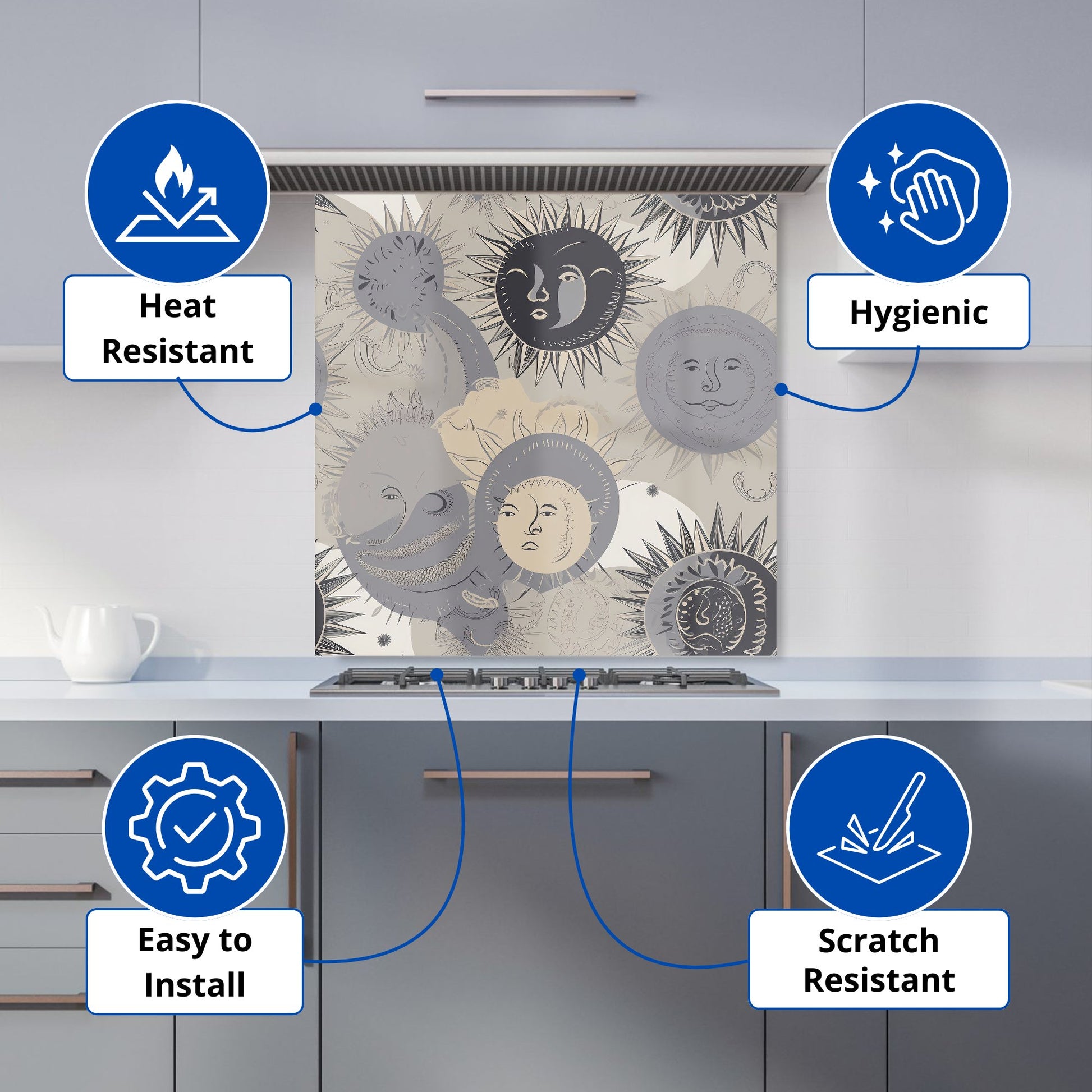 Heat Resistant

Hygienic

Easy to Install

Scratch Resistant